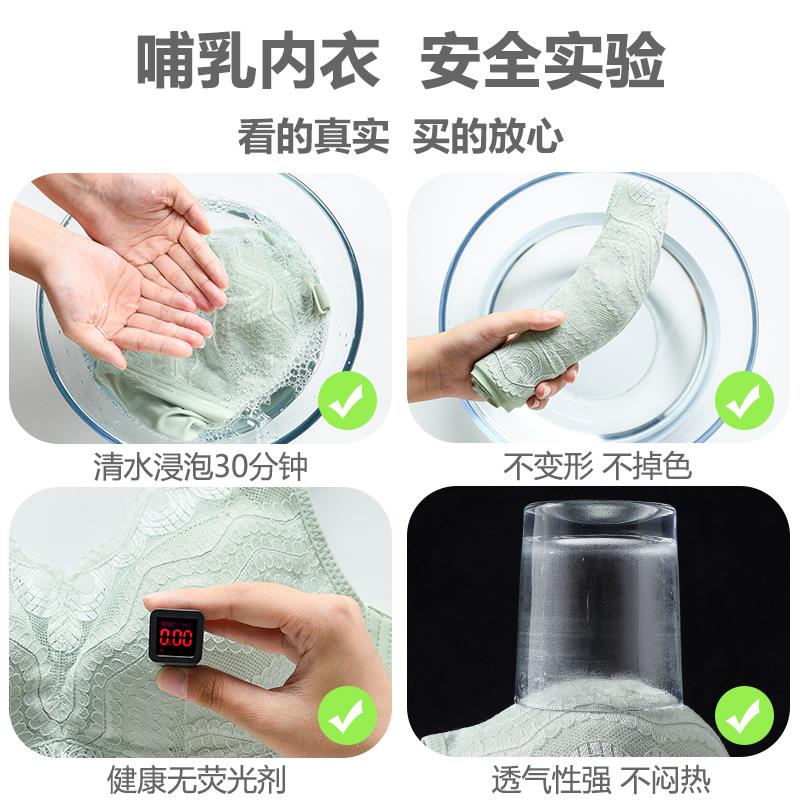 哺乳内衣 安全实验

看的真实 买的放心

清水浸泡30分钟

不变形 不掉色

0.00

健康无荧光剂

透气性强 不闷热