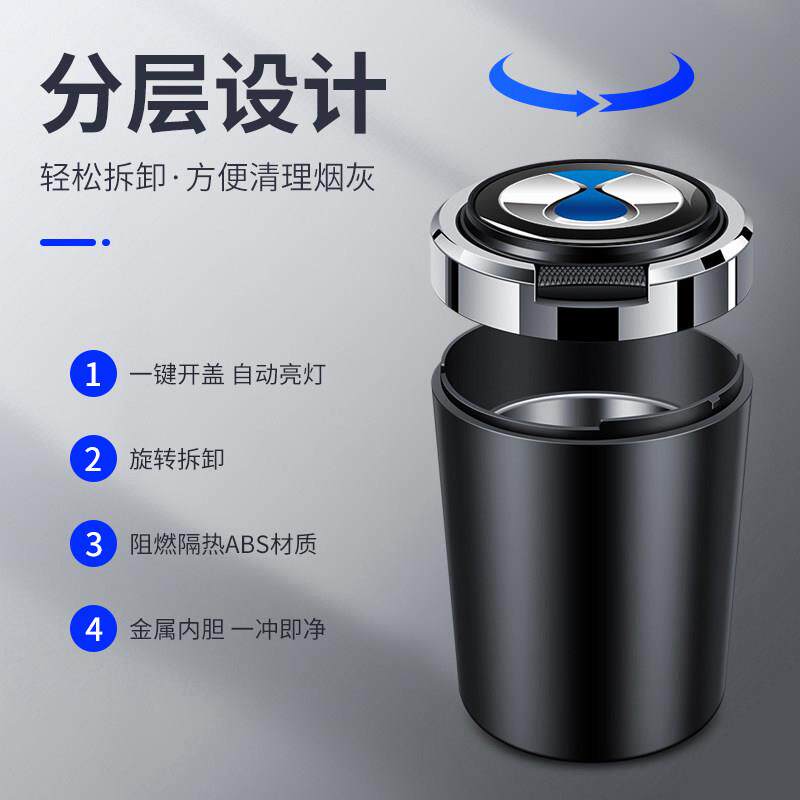 分层设计

轻松拆卸·方便清理烟灰

1 一键开盖 自动亮灯

2 旋转拆卸

3 阻燃隔热ABS材质

4 金属内胆 一冲即净