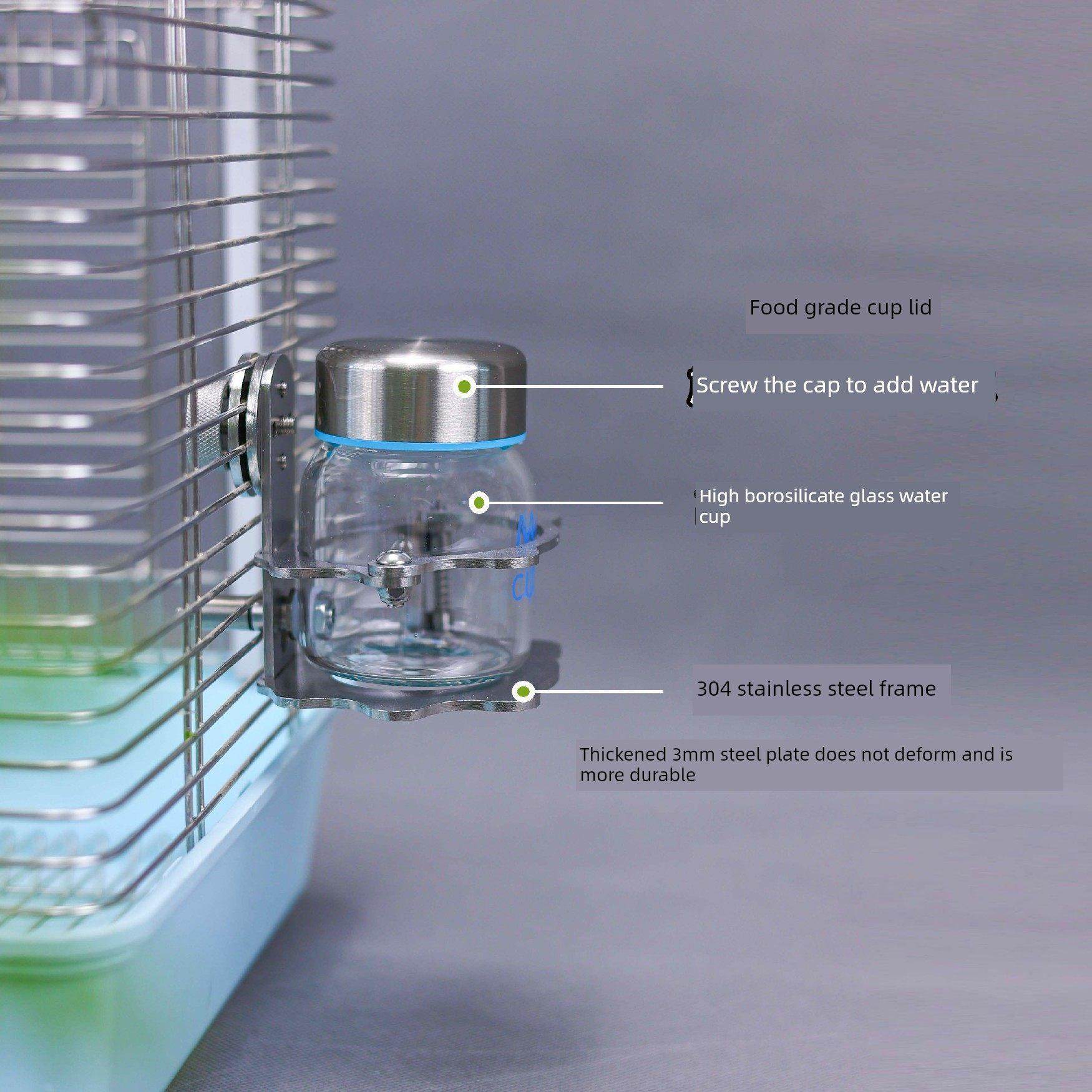 Food grade cup lid

Screw the cap to add water

High borosilicate glass water cup

304 stainless steel frame

Thickened 3mm steel plate does not deform and is more durable