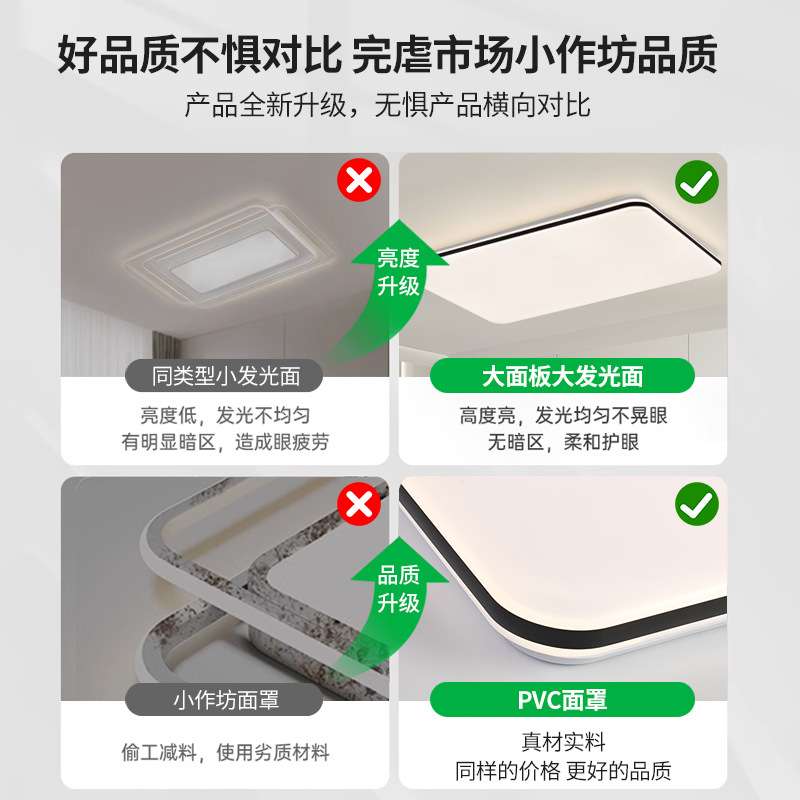 好品质不惧对比 完虐市场小作坊品质

产品全新升级，无惧产品横向对比

亮度升级

同类型小发光面

亮度低，发光不均匀
有明显暗区，造成眼疲劳

大面板大发光面

高度亮，发光均匀不晃眼
无暗区，柔和护眼

品质升级

小作坊面罩

偷工减料，使用劣质材料

PVC面罩

真材实料
同样的价格 更好的品质