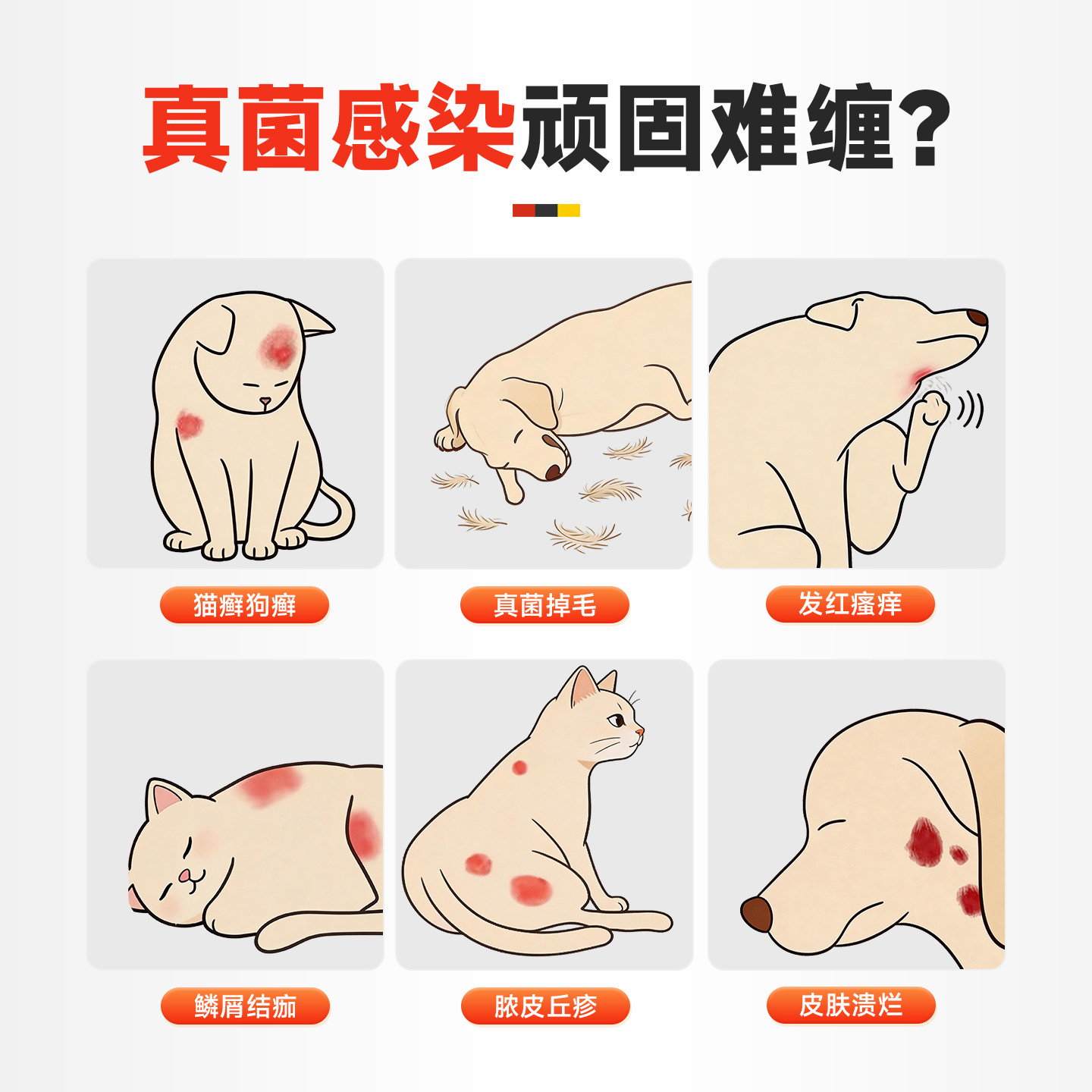 真菌感染顽固难缠？

猫癣狗癣

真菌掉毛

发红瘙痒

鳞屑结痂

脓皮丘疹

皮肤溃烂