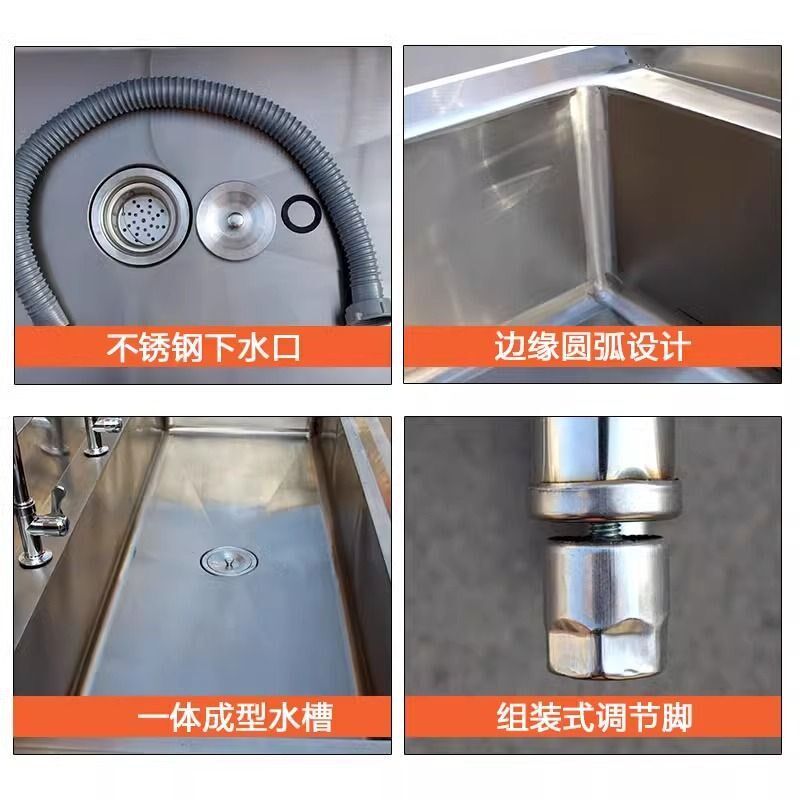 不锈钢下水口

边缘圆弧设计

一体成型水槽

组装式调节脚