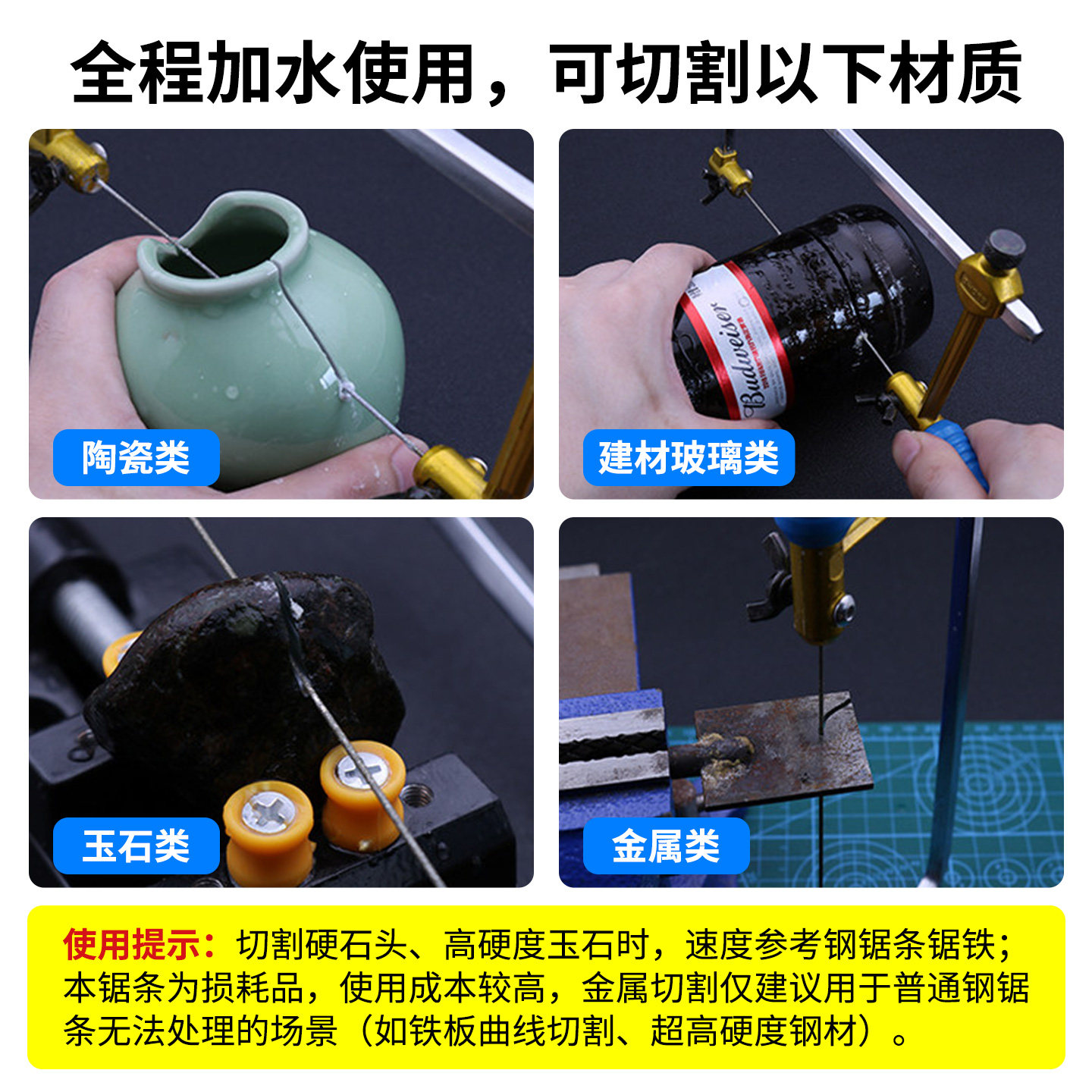 全程加水使用，可切割以下材质

陶瓷类

Budweiser

建材玻璃类

玉石类

金属类

使用提示：切割硬石头、高硬度玉石时，速度参考钢锯条锯铁；本锯条为损耗品，使用成本较高，金属切割仅建议用于普通钢锯条无法处理的场景（如铁板曲线切割、超高硬度钢材）。