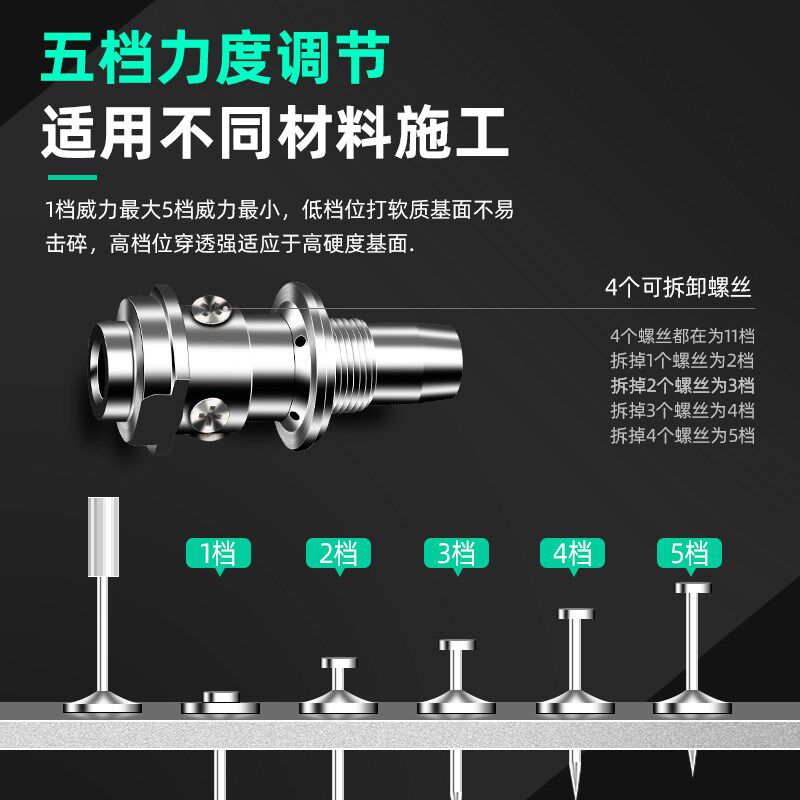 五档力度调节
适用不同材料施工

1档威力最大5档威力最小，低档位打软质基面不易击碎，高档位穿透强适应于高硬度基面.

4个可拆卸螺丝

4个螺丝都在为11档
拆掉1个螺丝为2档
拆掉2个螺丝为3档
拆掉3个螺丝为4档
拆掉4个螺丝为5档

1档
2档
3档
4档
5档