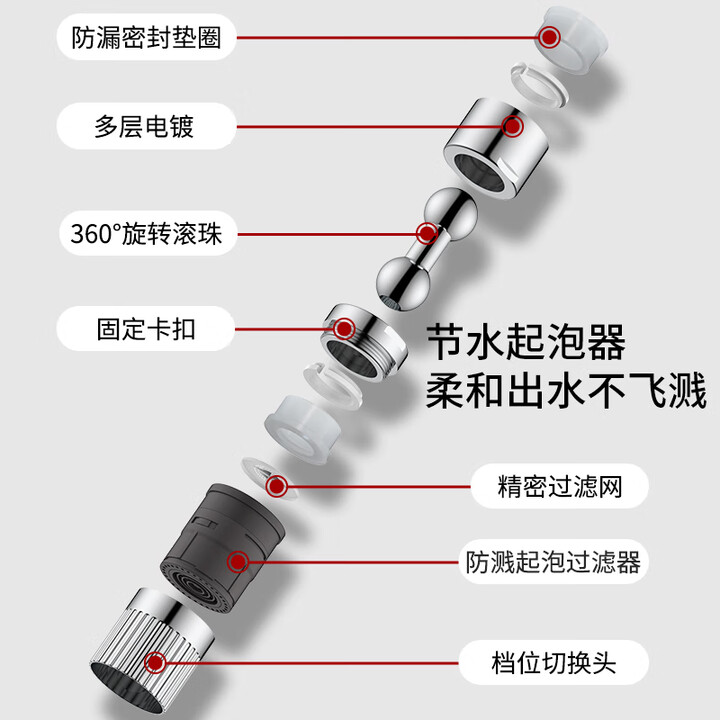 防漏密封垫圈

多层电镀

360°旋转滚珠

固定卡扣

节水起泡器
柔和出水不飞溅

精密过滤网

防溅起泡过滤器

档位切换头