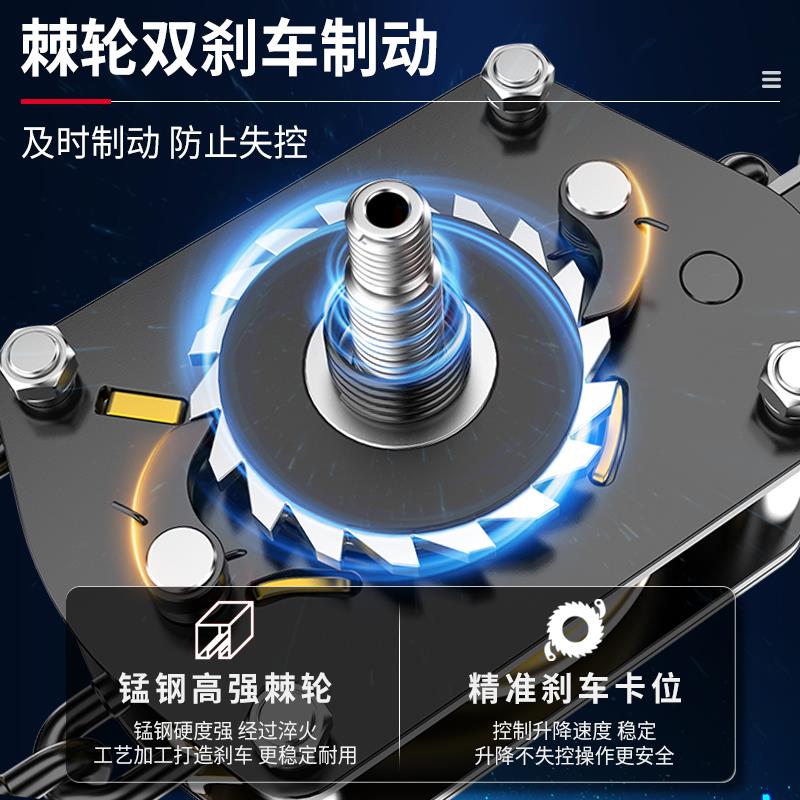 棘轮双刹车制动

及时制动 防止失控

锰钢高强棘轮

锰钢硬度强 经过淬火
工艺加工打造刹车 更稳定耐用

精准刹车卡位

控制升降速度 稳定
升降不失控操作更安全