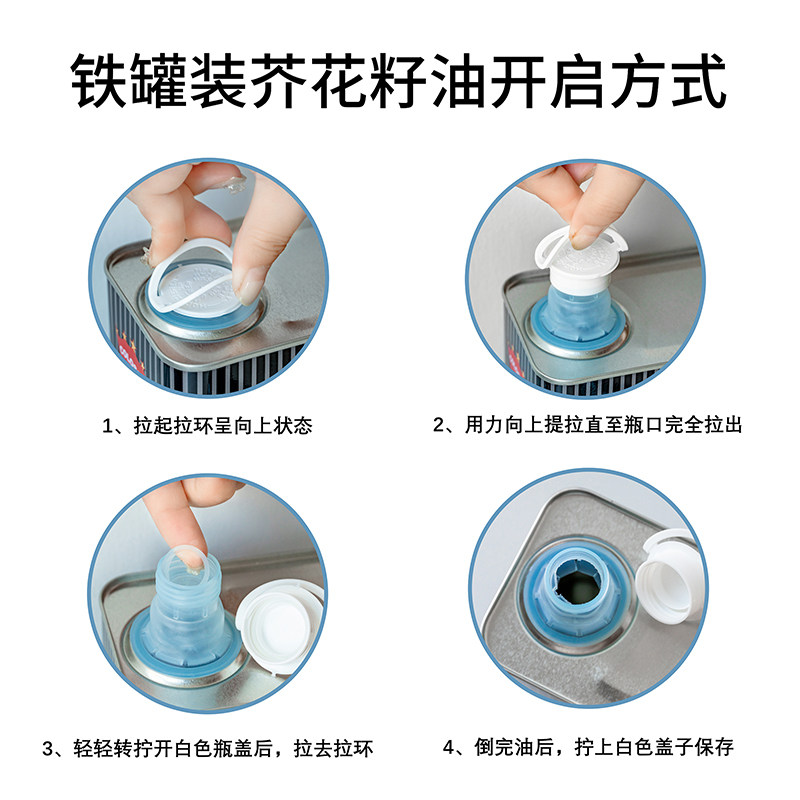 铁罐装芥花籽油开启方式

1、拉起拉环呈向上状态

2、用力向上提拉直至瓶口完全拉出

3、轻轻转拧开白色瓶盖后，拉去拉环

4、倒完油后，拧上白色盖子保存