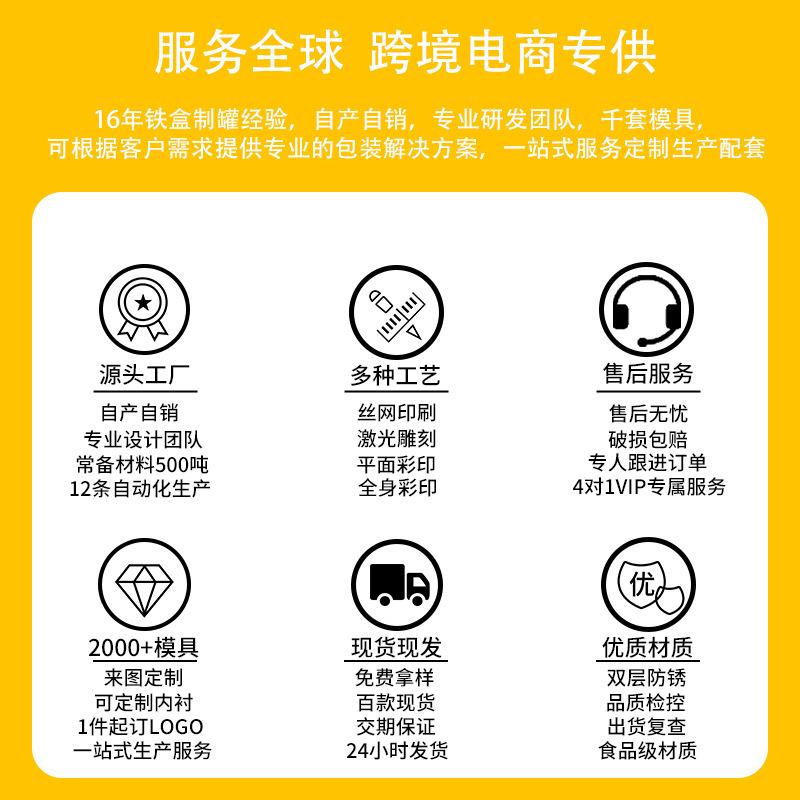 服务全球 跨境电商专供

16年铁盒制罐经验，自产自销，专业研发团队，千套模具，
可根据客户需求提供专业的包装解决方案，一站式服务定制生产配套

源头工厂
自产自销
专业设计团队
常备材料500吨
12条自动化生产

多种工艺
丝网印刷
激光雕刻
平面彩印
全身彩印

售后服务
售后无忧
破损包赔
专人跟进订单
4对1VIP专属服务

2000+模具
来图定制
可定制内衬
1件起订LOGO
一站式生产服务

现货现发
免费拿样
百款现货
交期保证
24小时发货

优
优质材质
双层防锈
品质检控
出货复查
食品级材质