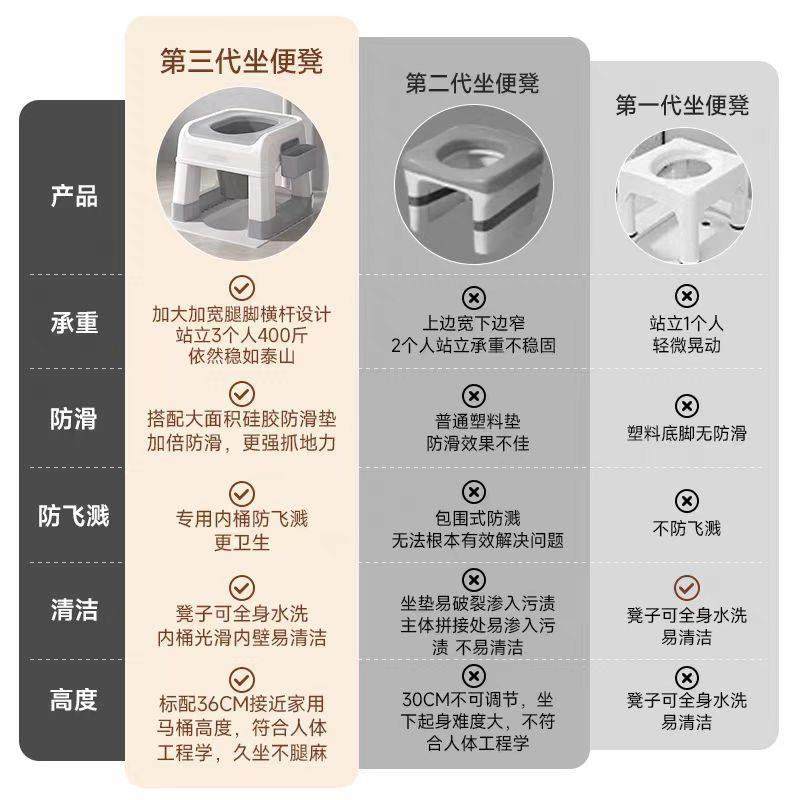 | | 第三代坐便凳 | 第二代坐便凳 | 第一代坐便凳 |
|---|---|---|---|
| 产品 | | | |
| 承重 | 加大加宽腿脚横杆设计 站立3个人400斤 依然稳如泰山 | 上边宽下边窄 2个人站立承重不稳固 | 站立1个人 轻微晃动 |
| 防滑 | 搭配大面积硅胶防滑垫 加倍防滑，更强抓地力 | 普通塑料垫 防滑效果不佳 | 塑料底脚无防滑 |
| 防飞溅 | 专用内桶防飞溅 更卫生 | 包围式防溅 无法根本有效解决问题 | 不防飞溅 |
| 清洁 | 凳子可全身水洗 内桶光滑内壁易清洁 | 坐垫易破裂渗入污渍 主体拼接处易渗入污渍 不易清洁 | 凳子可全身水洗 易清洁 |
| 高度 | 标配36CM接近家用马桶高度，符合人体工程学，久坐不腿麻 | 30CM不可调节，坐下起身难度大，不符合人体工程学 | 凳子可全身水洗 易清洁 |