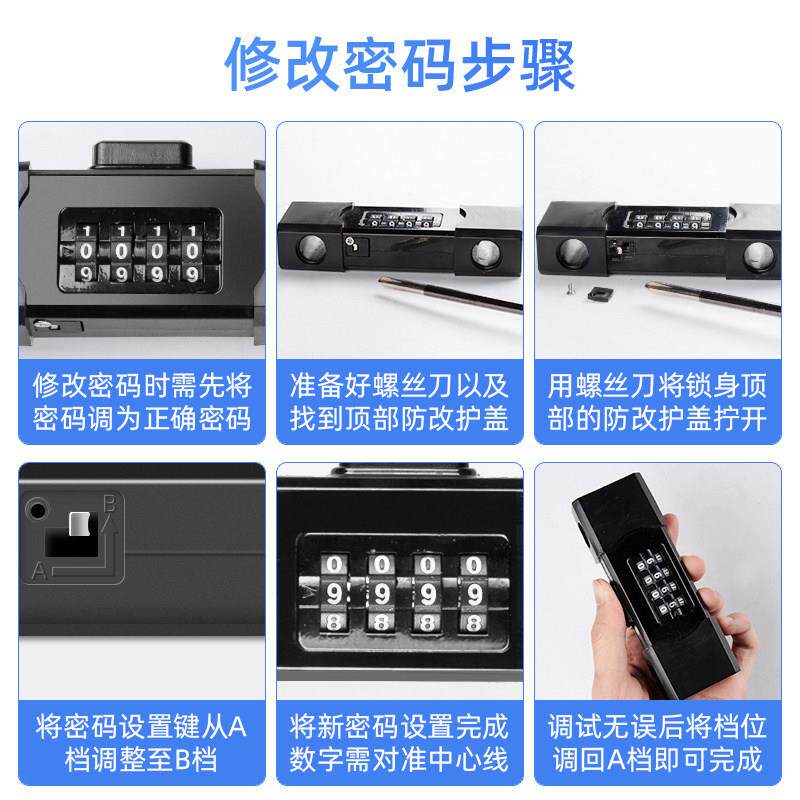 修改密码步骤

1 1 1 1
0 0 0 0
9 9 9 9

修改密码时需先将密码调为正确密码

准备好螺丝刀以及找到顶部防改护盖

用螺丝刀将锁身顶部的防改护盖拧开

B
A

将密码设置键从A档调整至B档

0 0 0 0
9 9 9 9
8 8 8 8

将新密码设置完成数字需对准中心线

调试无误后将档位调回A档即可完成