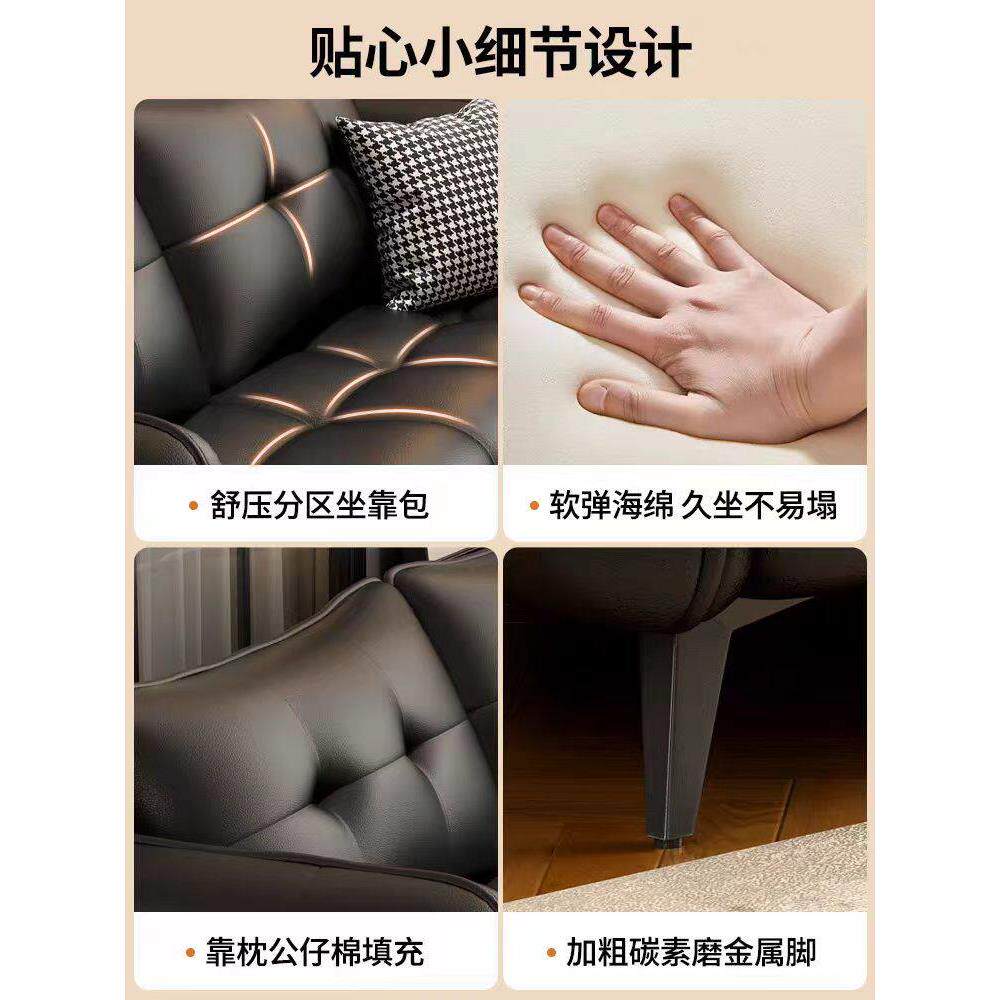 贴心小细节设计

• 舒压分区坐靠包

• 软弹海绵 久坐不易塌

• 靠枕公仔棉填充

• 加粗碳素磨金属脚