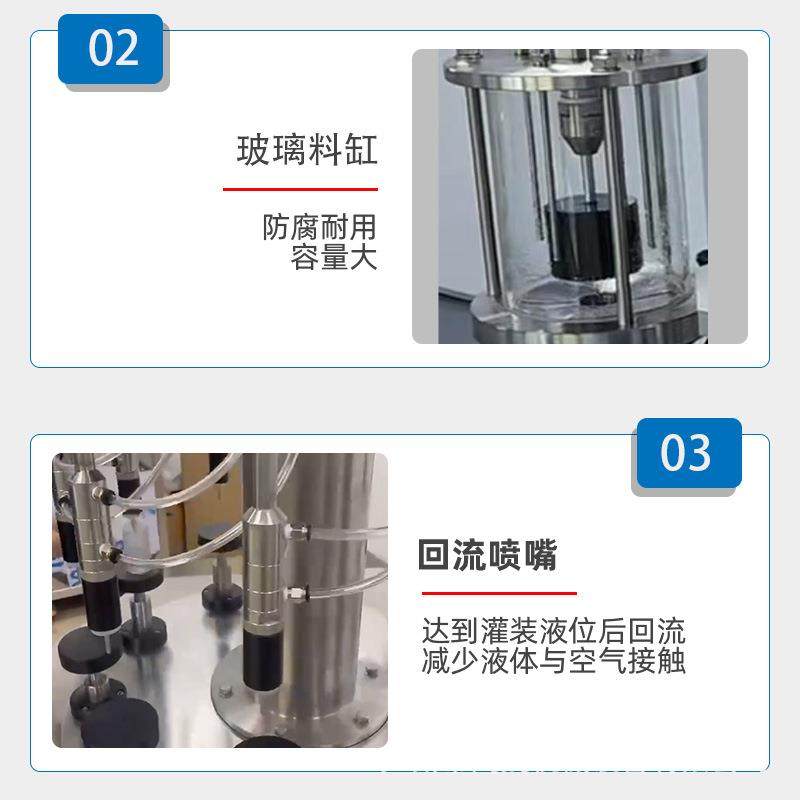 02

玻璃料缸

防腐耐用
容量大

03

回流喷嘴

达到灌装液位后回流
减少液体与空气接触