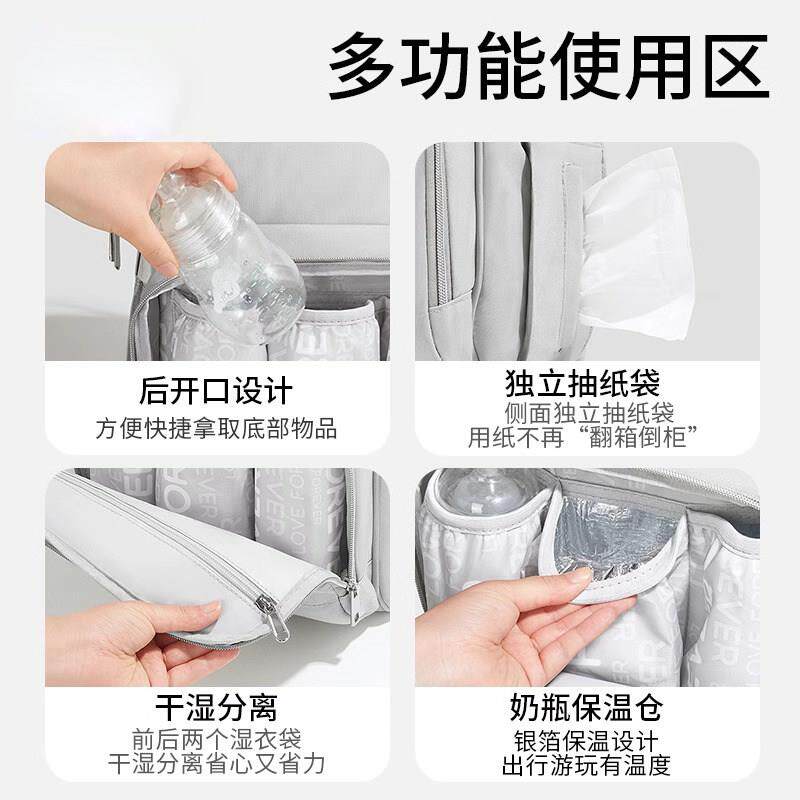 多功能使用区

后开口设计
方便快捷拿取底部物品

独立抽纸袋
侧面独立抽纸袋
用纸不再“翻箱倒柜”

干湿分离
前后两个湿衣袋
干湿分离省心又省力

奶瓶保温仓
银箔保温设计
出行游玩有温度