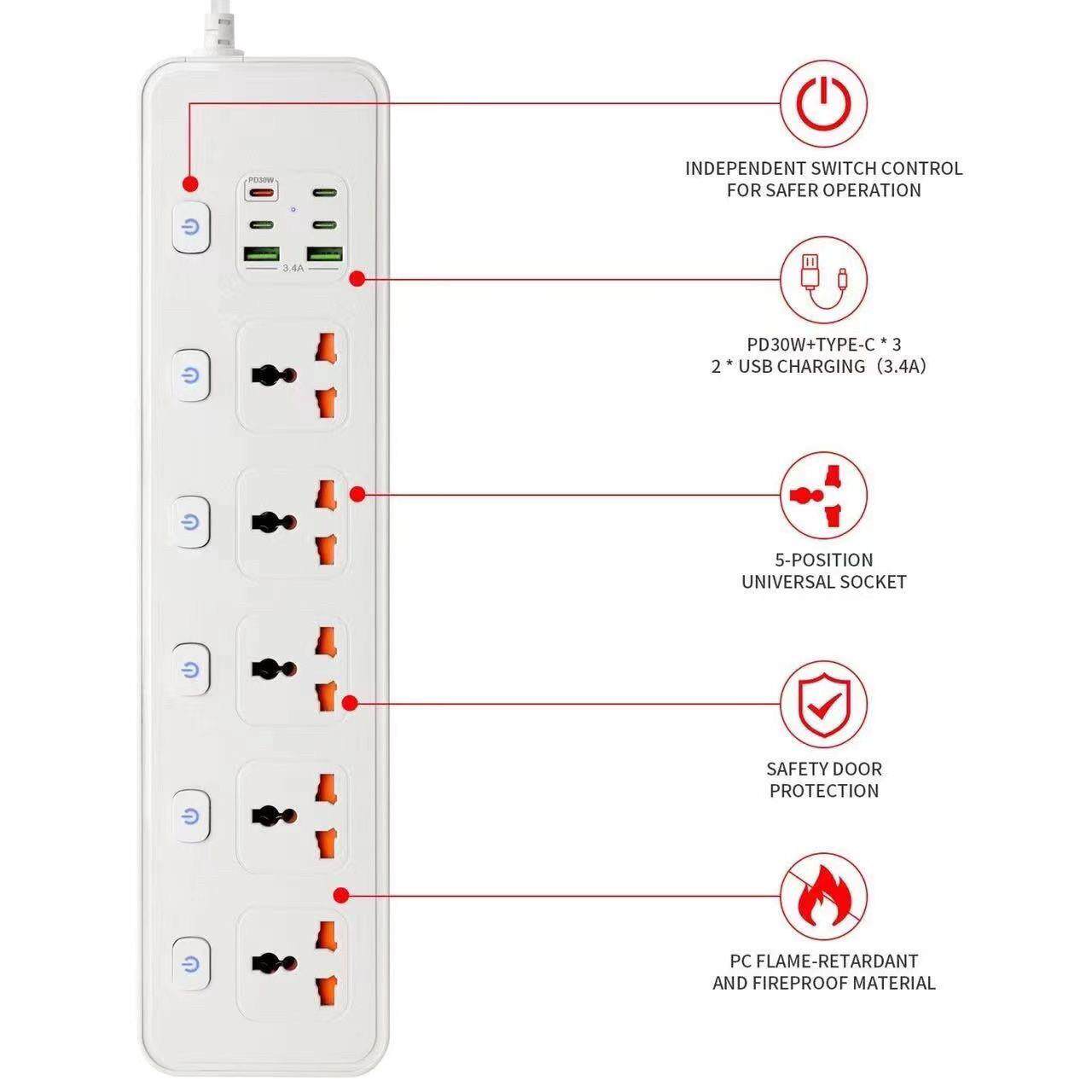 PD30W

3.4A

INDEPENDENT SWITCH CONTROL
FOR SAFER OPERATION

PD30W+TYPE-C * 3
2 * USB CHARGING（3.4A）

5-POSITION
UNIVERSAL SOCKET

SAFETY DOOR
PROTECTION

PC FLAME-RETARDANT
AND FIREPROOF MATERIAL