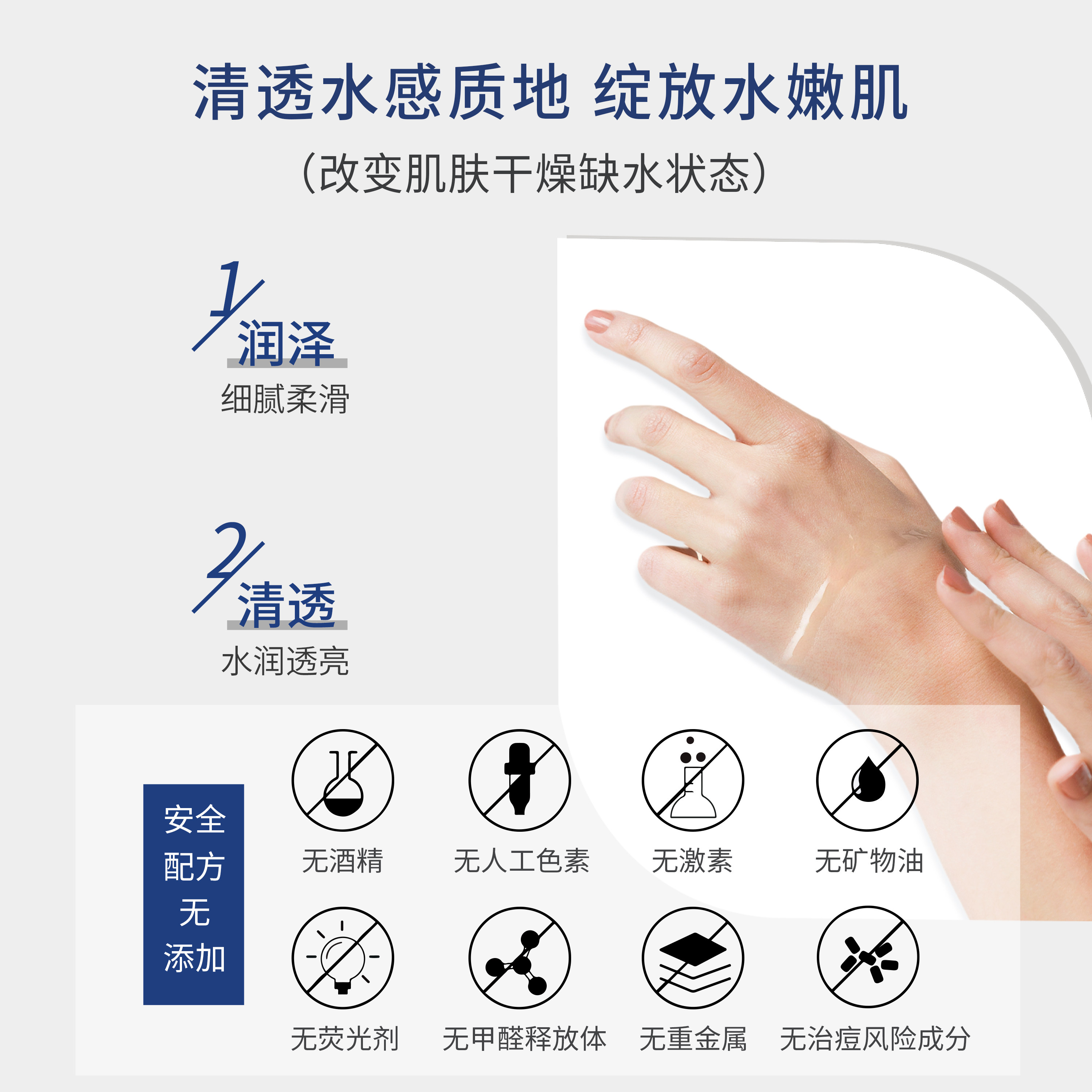 清透水感质地 绽放水嫩肌
（改变肌肤干燥缺水状态）

1 润泽
细腻柔滑

2 清透
水润透亮

安全配方无添加

无酒精
无人工色素
无激素
无矿物油
无荧光剂
无甲醛释放体
无重金属
无治痘风险成分