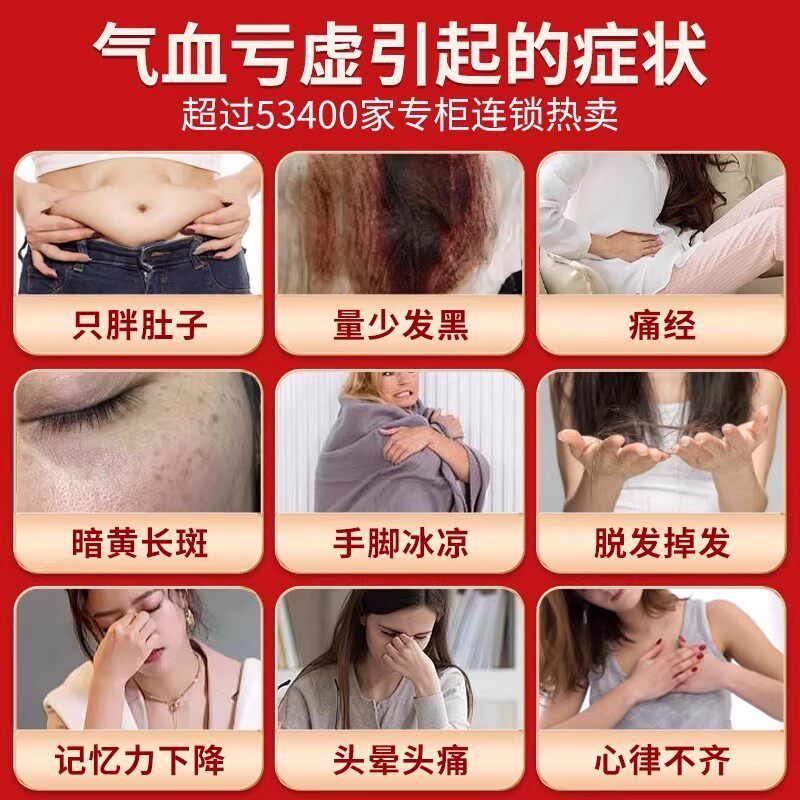 气血亏虚引起的症状
超过53400家专柜连锁热卖

只胖肚子

量少发黑

痛经

暗黄长斑

手脚冰凉

脱发掉发

记忆力下降

头晕头痛

心律不齐