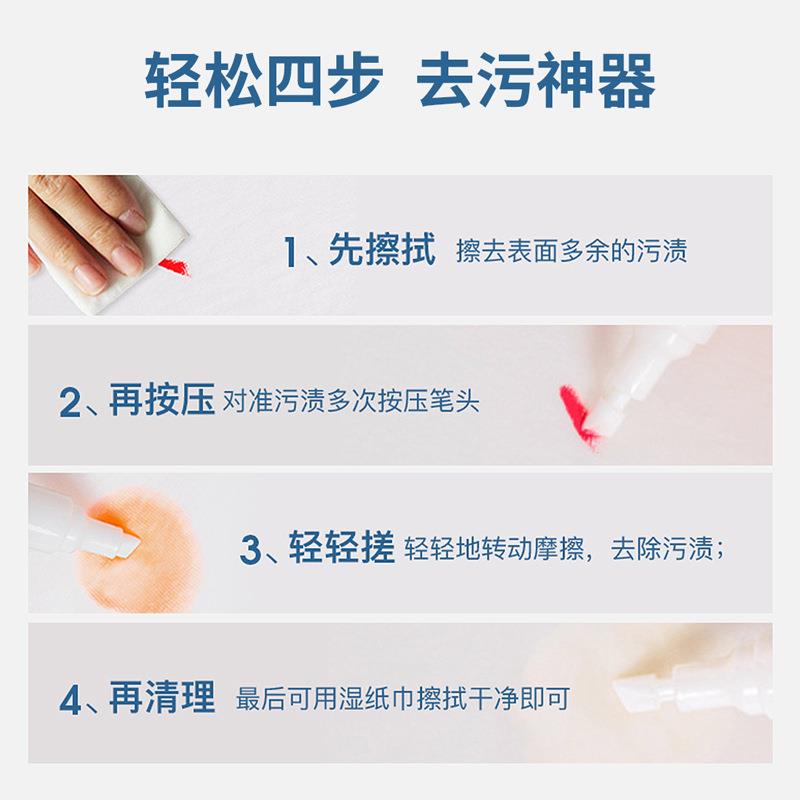 轻松四步 去污神器

1、先擦拭 擦去表面多余的污渍

2、再按压 对准污渍多次按压笔头

3、轻轻搓 轻轻地转动摩擦，去除污渍；

4、再清理 最后可用湿纸巾擦拭干净即可