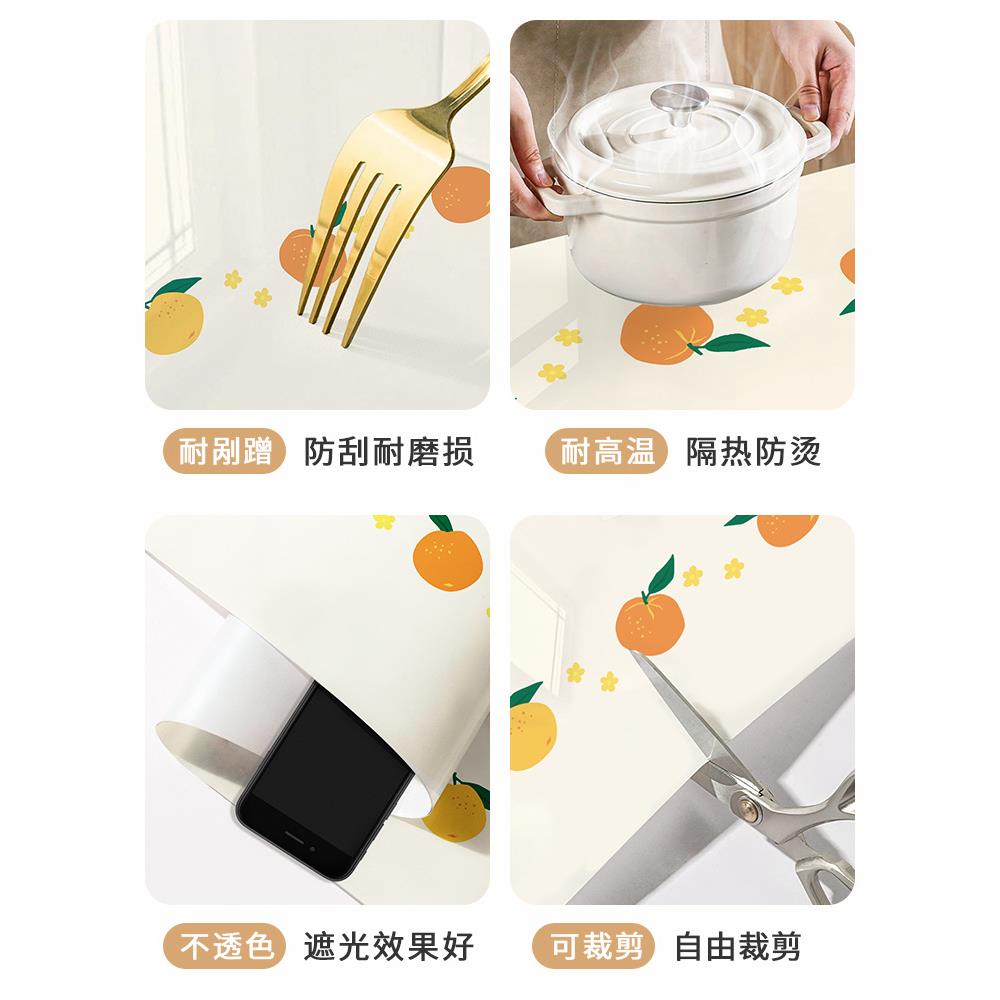 耐剐蹭 防刮耐磨损

耐高温 隔热防烫

不透色 遮光效果好

可裁剪 自由裁剪