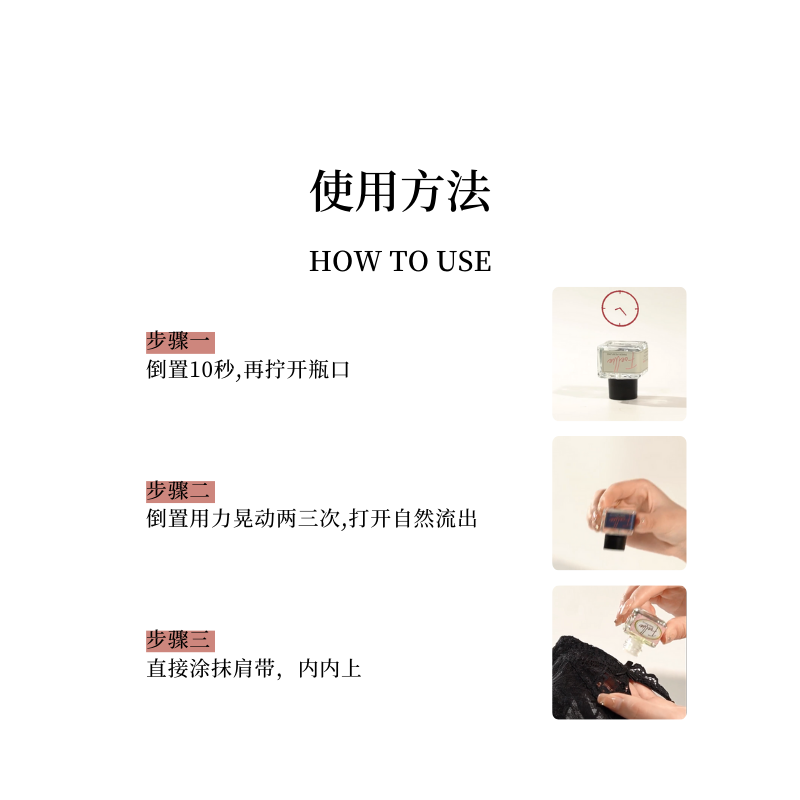 使用方法

HOW TO USE

步骤一
倒置10秒,再拧开瓶口

步骤二
倒置用力晃动两三次,打开自然流出

步骤三
直接涂抹肩带，内内上