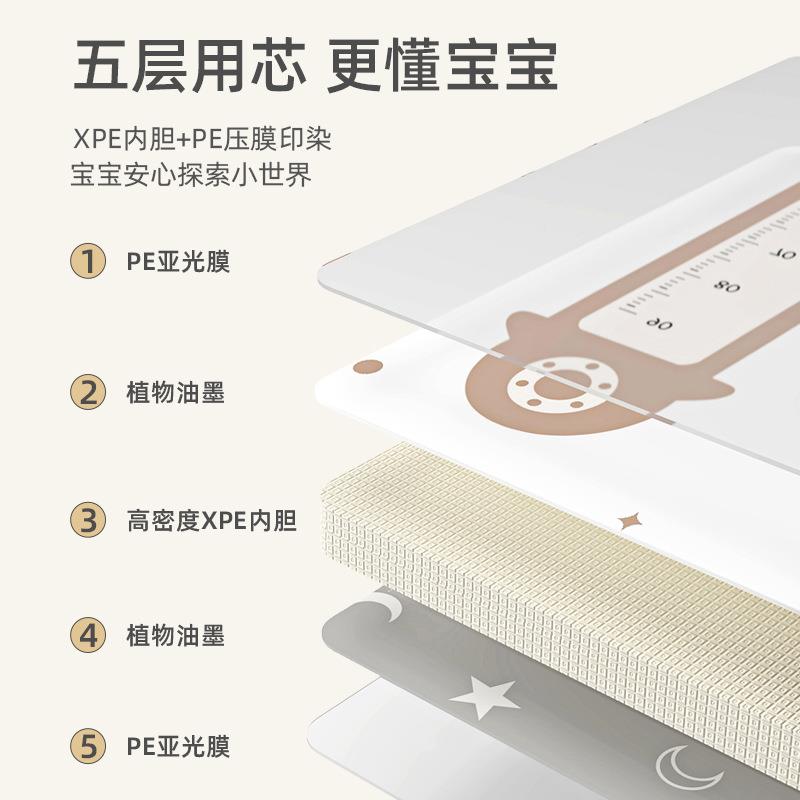 五层用芯 更懂宝宝

XPE内胆+PE压膜印染
宝宝安心探索小世界

1 PE亚光膜

2 植物油墨

3 高密度XPE内胆

4 植物油墨

5 PE亚光膜

70
80
90