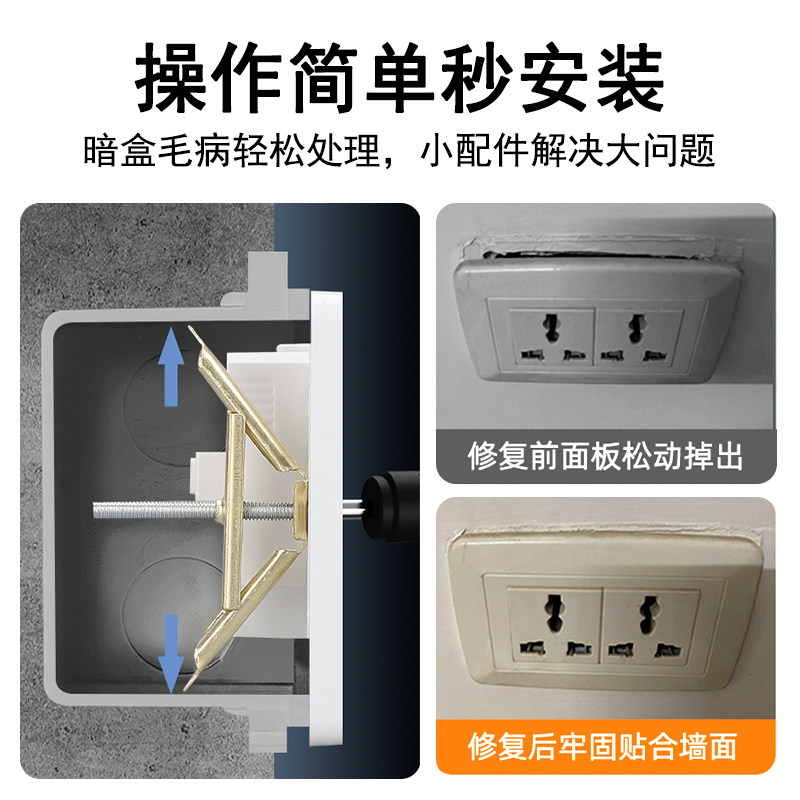 操作简单秒安装

暗盒毛病轻松处理，小配件解决大问题

修复前面板松动掉出

修复后牢固贴合墙面