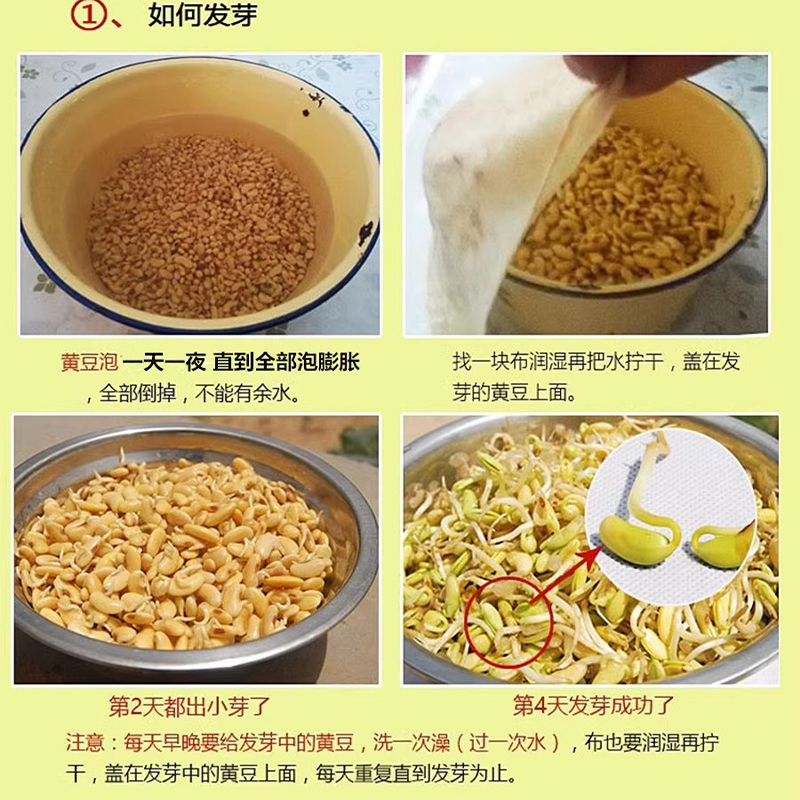 ①、 如何发芽

黄豆泡 一天一夜 直到全部泡膨胀，全部倒掉，不能有余水。

找一块布润湿再把水拧干，盖在发芽的黄豆上面。

第2天都出小芽了

第4天发芽成功了

注意：每天早晚要给发芽中的黄豆，洗一次澡（过一次水），布也要润湿再拧干，盖在发芽中的黄豆上面，每天重复直到发芽为止。