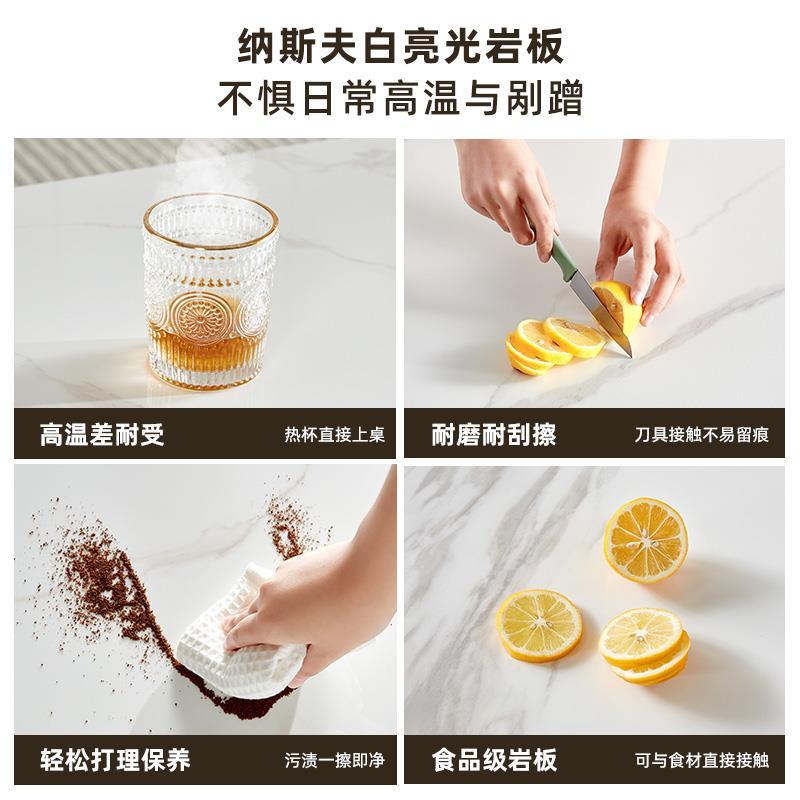 纳斯夫白亮光岩板
不惧日常高温与剐蹭

高温差耐受
热杯直接上桌

耐磨耐刮擦
刀具接触不易留痕

轻松打理保养
污渍一擦即净

食品级岩板
可与食材直接接触