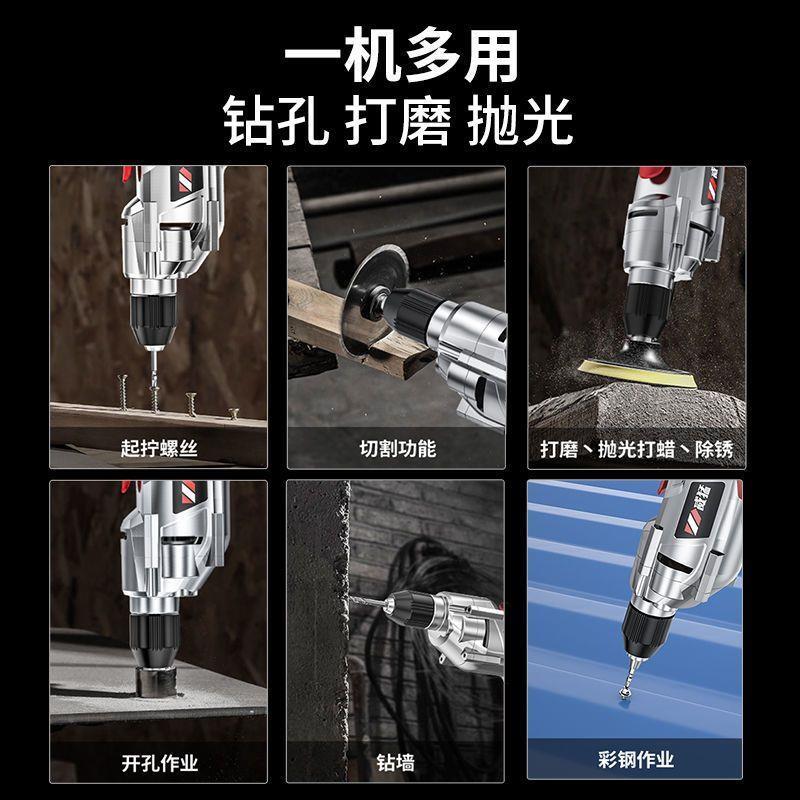 一机多用
钻孔 打磨 抛光

起拧螺丝

切割功能

打磨、抛光打蜡、除锈

开孔作业

钻墙

彩钢作业