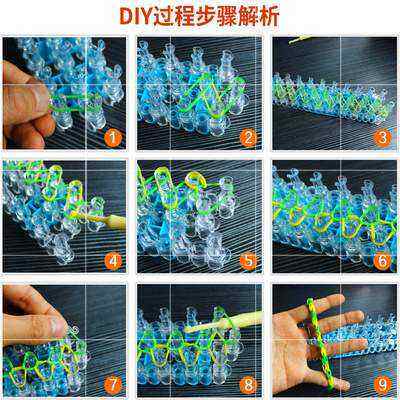 DIY过程步骤解析

1

2

3

4

5

6

7

8

9