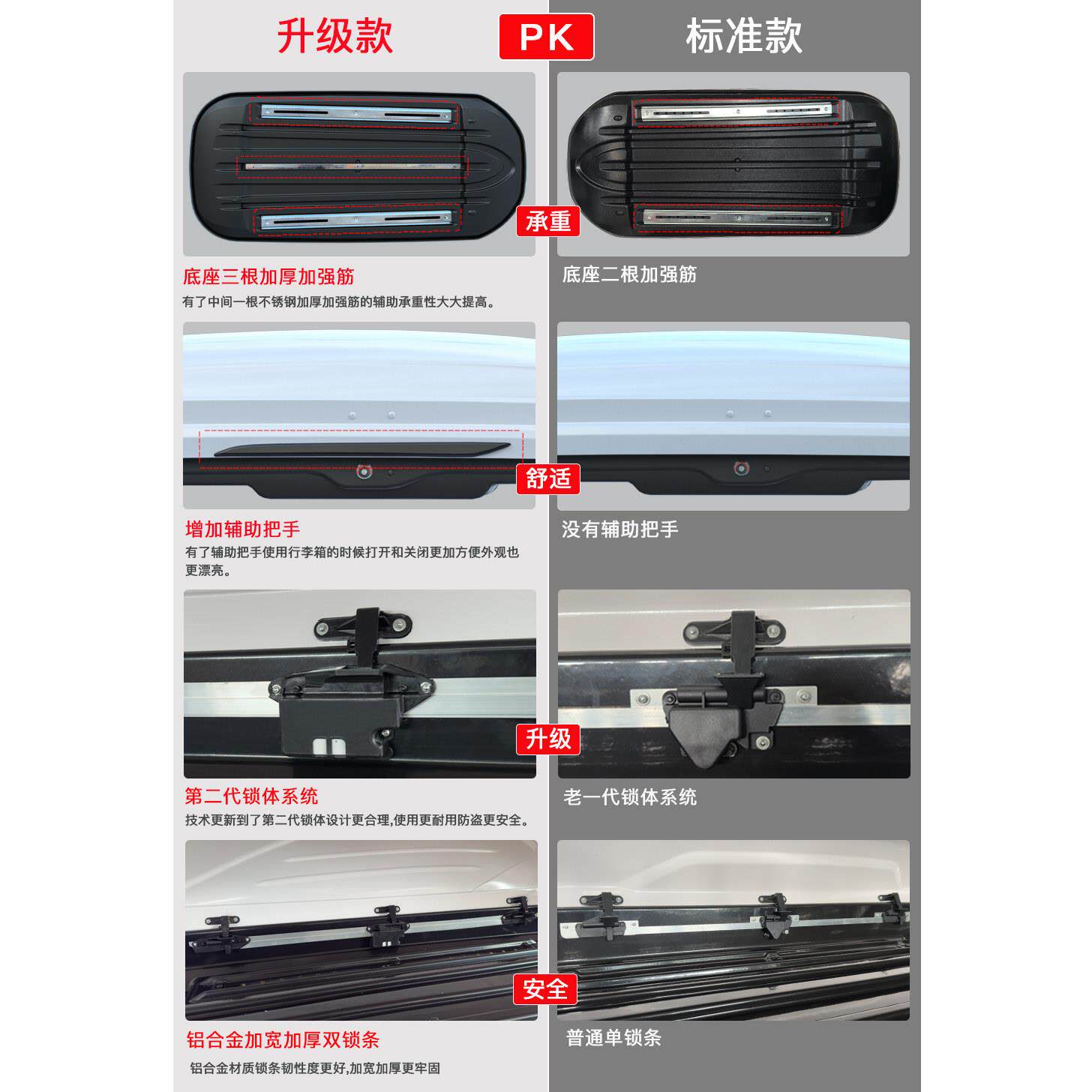 升级款

PK

标准款

承重

底座三根加厚加强筋

有了中间一根不锈钢加厚加强筋的辅助承重性大大提高。

底座二根加强筋

舒适

增加辅助把手

有了辅助把手使用行李箱的时候打开和关闭更加方便外观也更漂亮。

没有辅助把手

升级

第二代锁体系统

技术更新到了第二代锁体设计更合理,使用更耐用防盗更安全。

老一代锁体系统

安全

铝合金加宽加厚双锁条

铝合金材质锁条韧性度更好,加宽加厚更牢固

普通单锁条