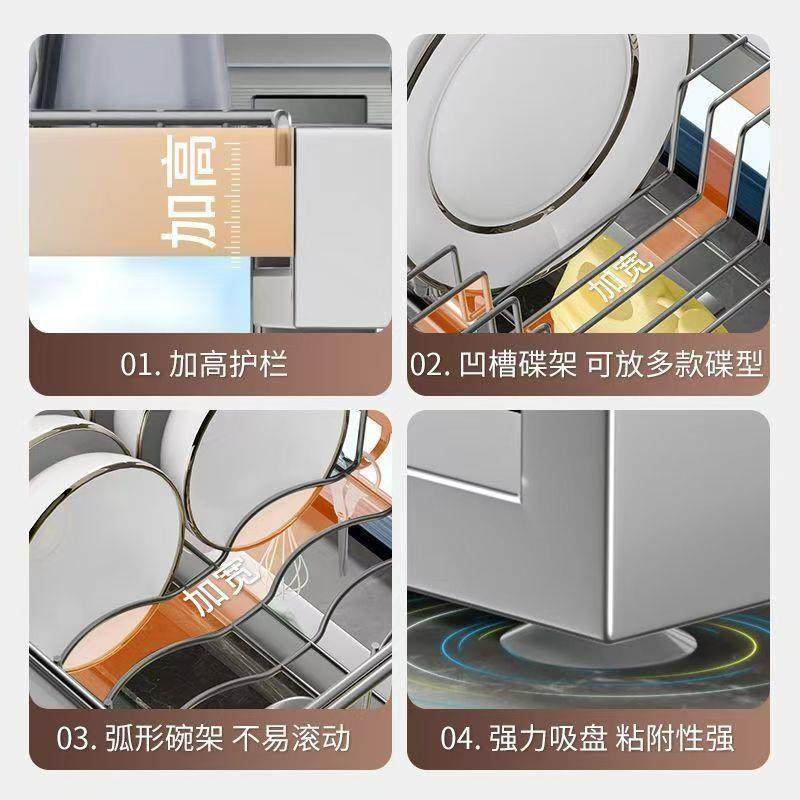 加高

01. 加高护栏

加宽

02. 凹槽碟架 可放多款碟型

加宽

03. 弧形碗架 不易滚动

04. 强力吸盘 粘附性强