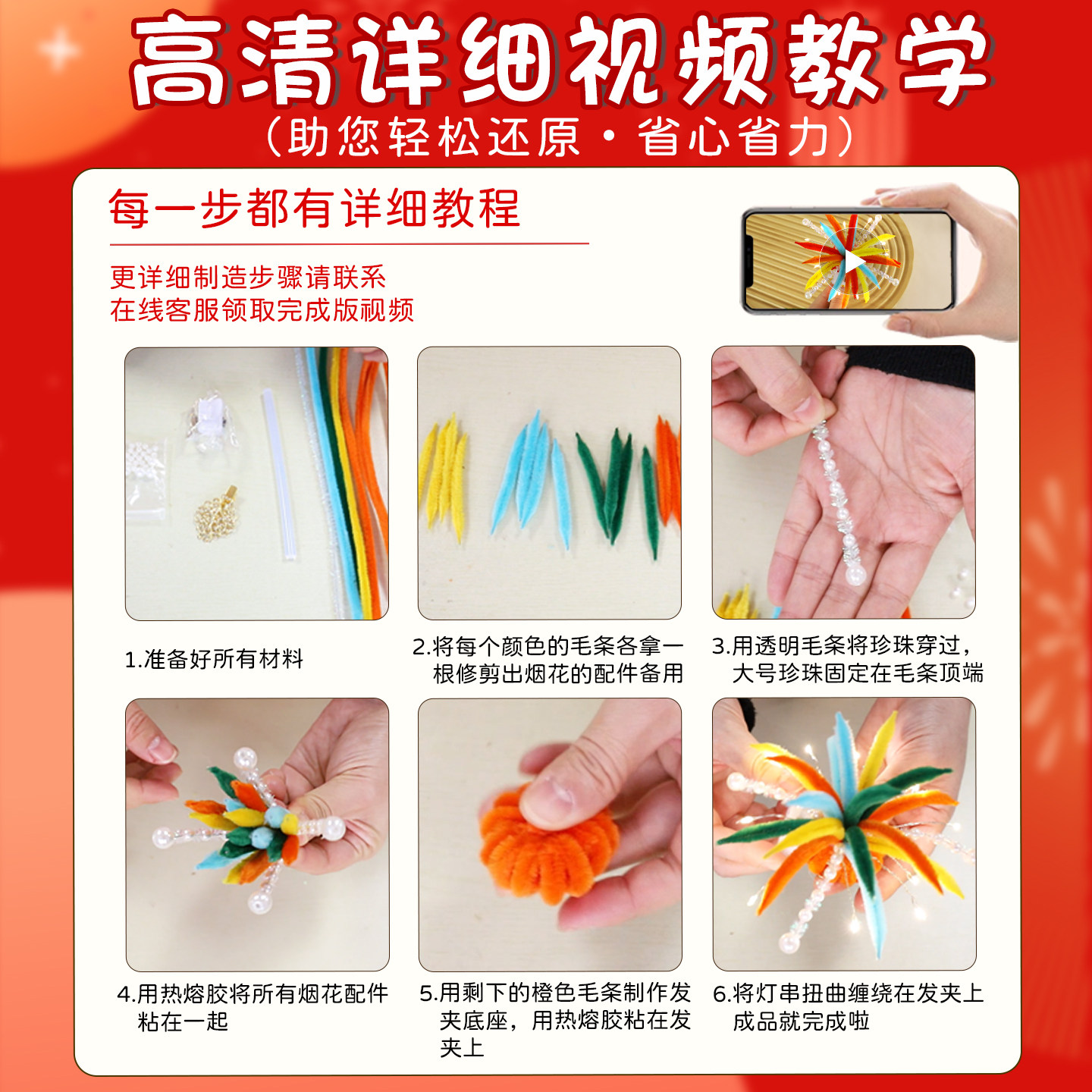 高清详细视频教学
（助您轻松还原·省心省力）

每一步都有详细教程

更详细制造步骤请联系
在线客服领取完成版视频

1.准备好所有材料

2.将每个颜色的毛条各拿一根修剪出烟花的配件备用

3.用透明毛条将珍珠穿过，大号珍珠固定在毛条顶端

4.用热熔胶将所有烟花配件粘在一起

5.用剩下的橙色毛条制作发夹底座，用热熔胶粘在发夹上

6.将灯串扭曲缠绕在发夹上成品就完成啦