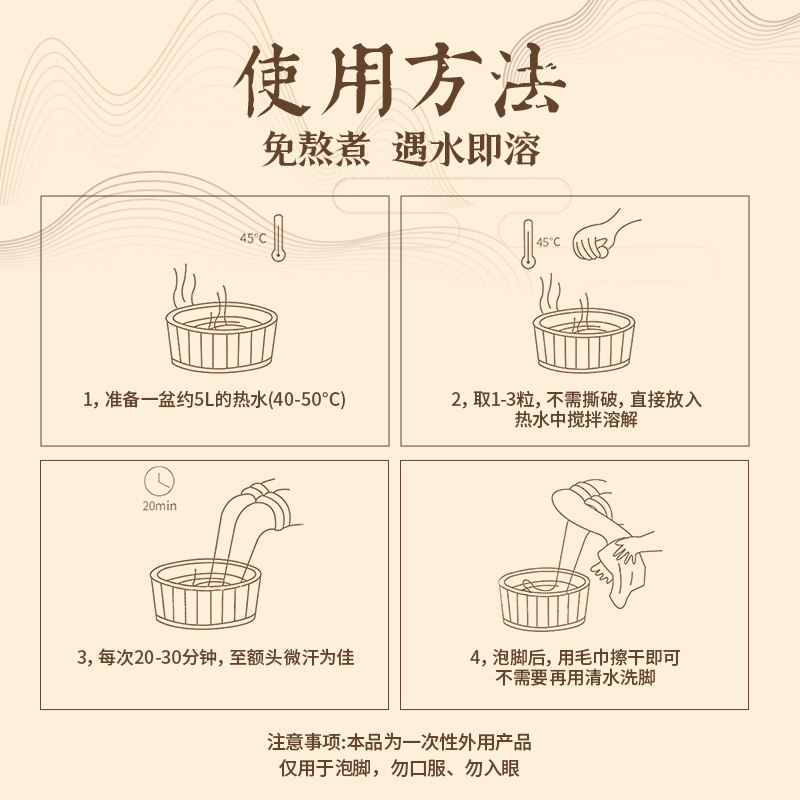 使用方法
免熬煮 遇水即溶

45°C

1, 准备一盆约5L的热水(40-50°C)

45°C

2, 取1-3粒, 不需撕破, 直接放入热水中搅拌溶解

20min

3, 每次20-30分钟, 至额头微汗为佳

4, 泡脚后, 用毛巾擦干即可
不需要再用清水洗脚

注意事项:本品为一次性外用产品
仅用于泡脚，勿口服、勿入眼