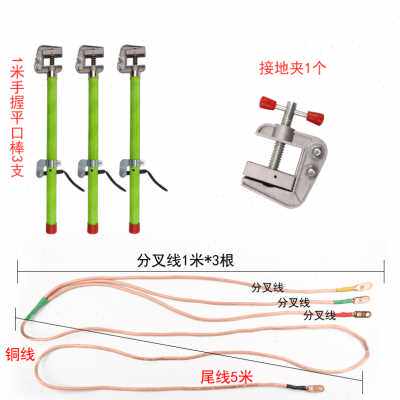 1米手握平口棒3支

接地夹1个

分叉线1米*3根

分叉线

分叉线

分叉线

铜线

尾线5米