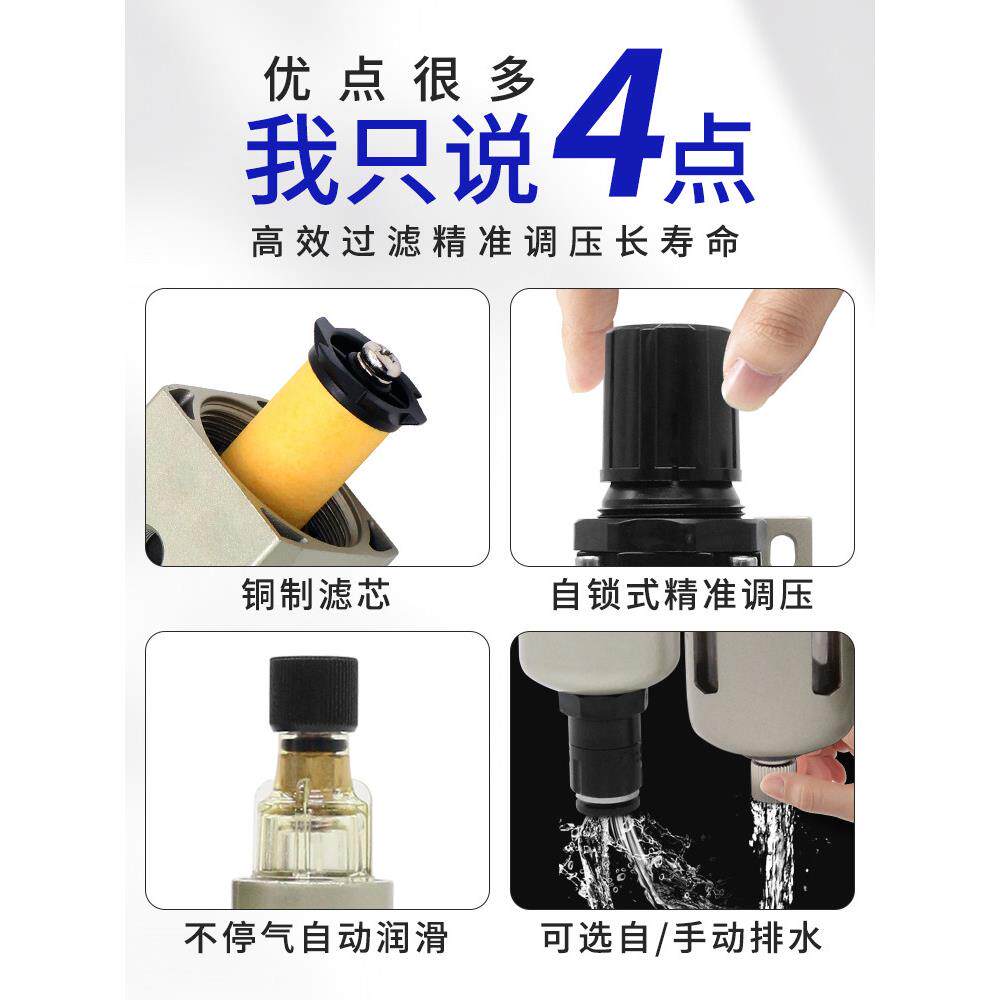 优点很多
我只说4点
高效过滤精准调压长寿命

铜制滤芯

自锁式精准调压

不停气自动润滑

可选自/手动排水