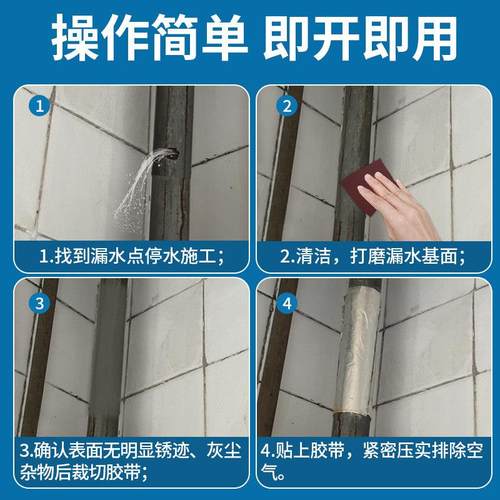 操作简单 即开即用

1

1.找到漏水点停水施工；

2

2.清洁，打磨漏水基面；

3

3.确认表面无明显锈迹、灰尘杂物后裁切胶带；

4

4.贴上胶带，紧密压实排除空气。