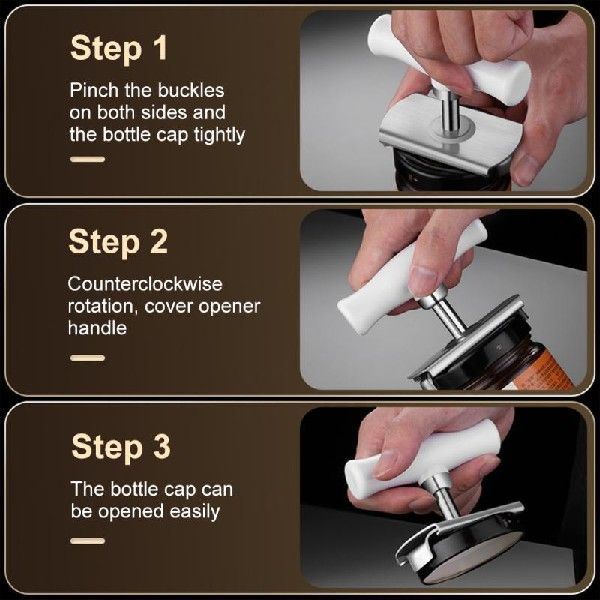 Step 1

Pinch the buckles on both sides and the bottle cap tightly

Step 2

Counterclockwise rotation, cover opener handle

Step 3

The bottle cap can be opened easily