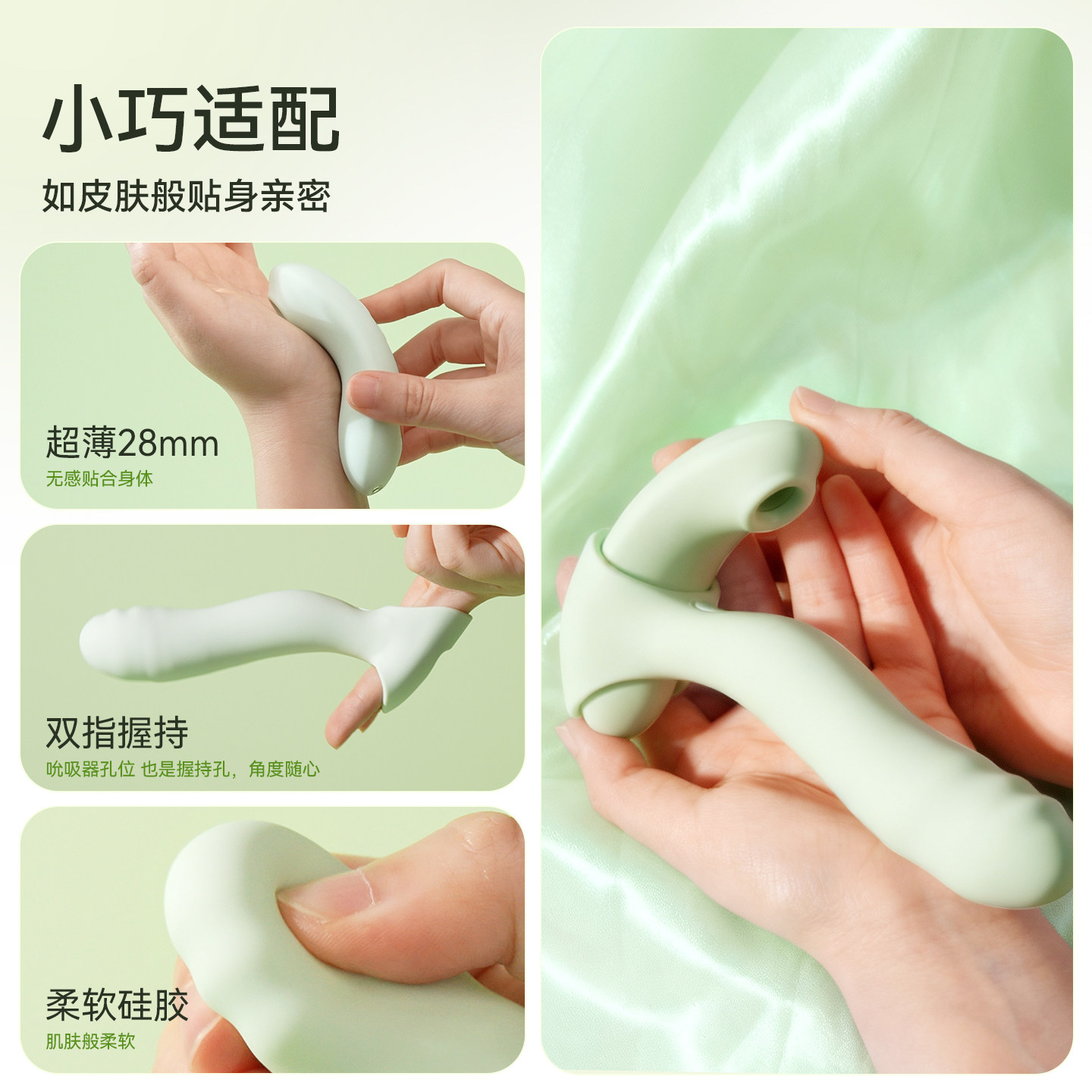 小巧适配

如皮肤般贴身亲密

超薄28mm

无感贴合身体

双指握持

吮吸器孔位 也是握持孔，角度随心

柔软硅胶

肌肤般柔软