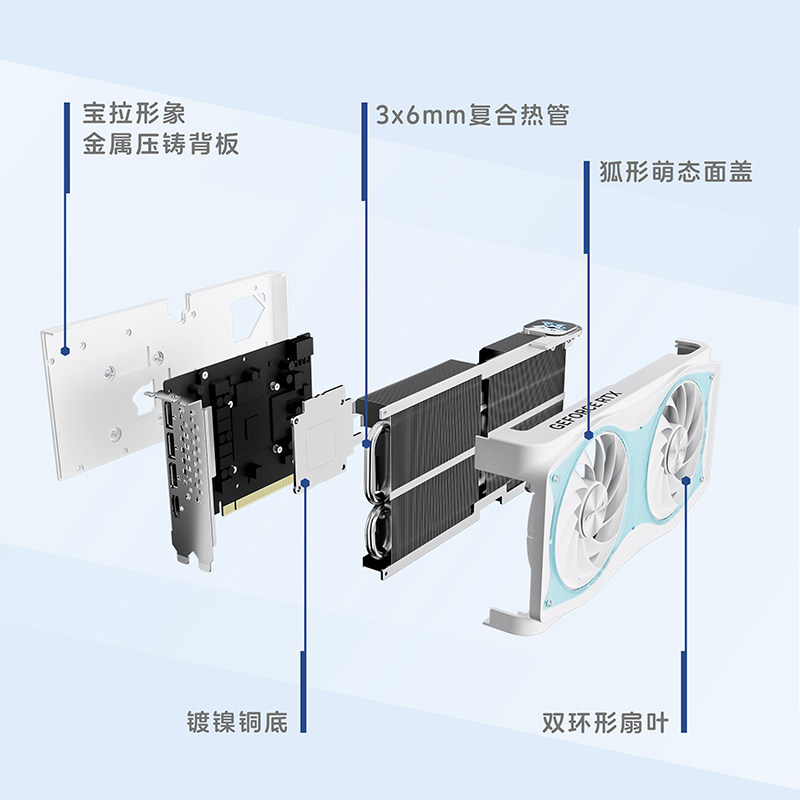 宝拉形象
金属压铸背板

3x6mm复合热管

狐形萌态面盖

GEFORCE RTX

镀镍铜底

双环形扇叶