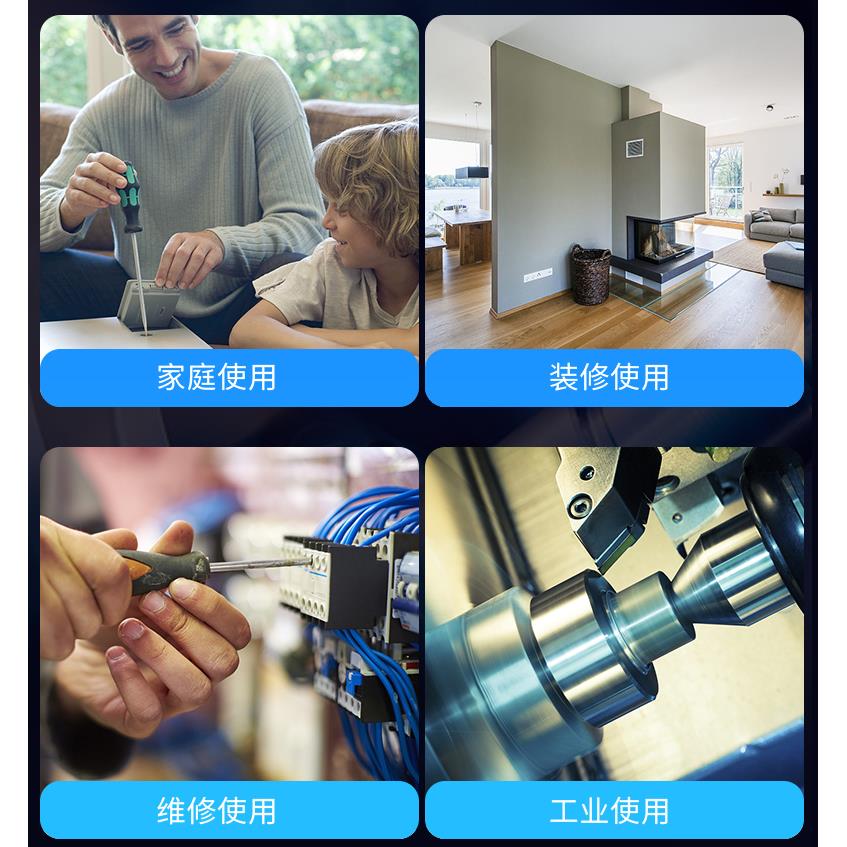 家庭使用

装修使用

维修使用

工业使用