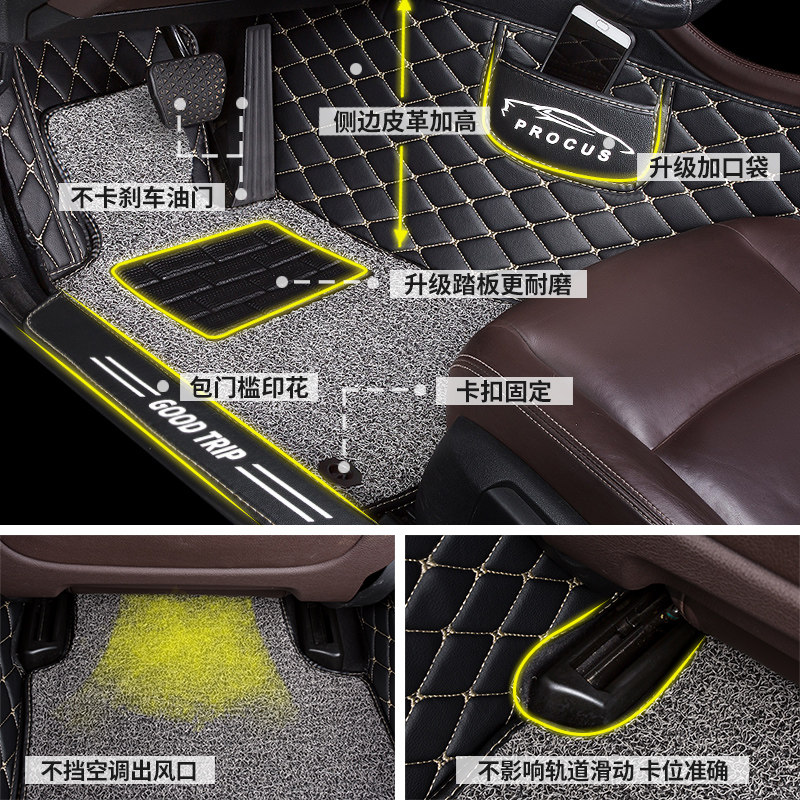 侧边皮革加高

PROCUS

升级加口袋

不卡刹车油门

升级踏板更耐磨

包门槛印花

卡扣固定

GOOD TRIP

不挡空调出风口

不影响轨道滑动 卡位准确