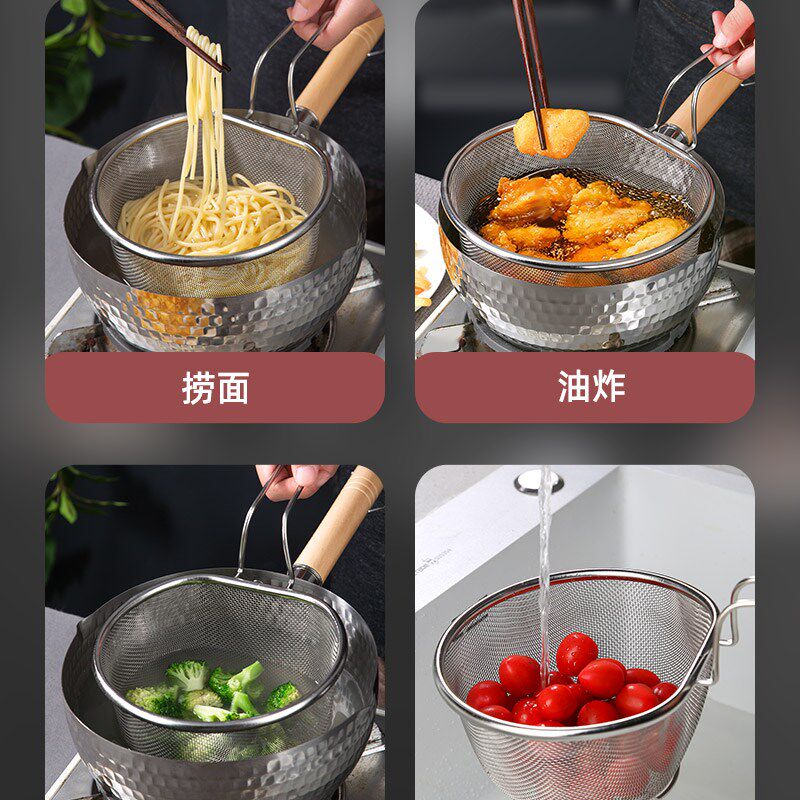 捞面

油炸