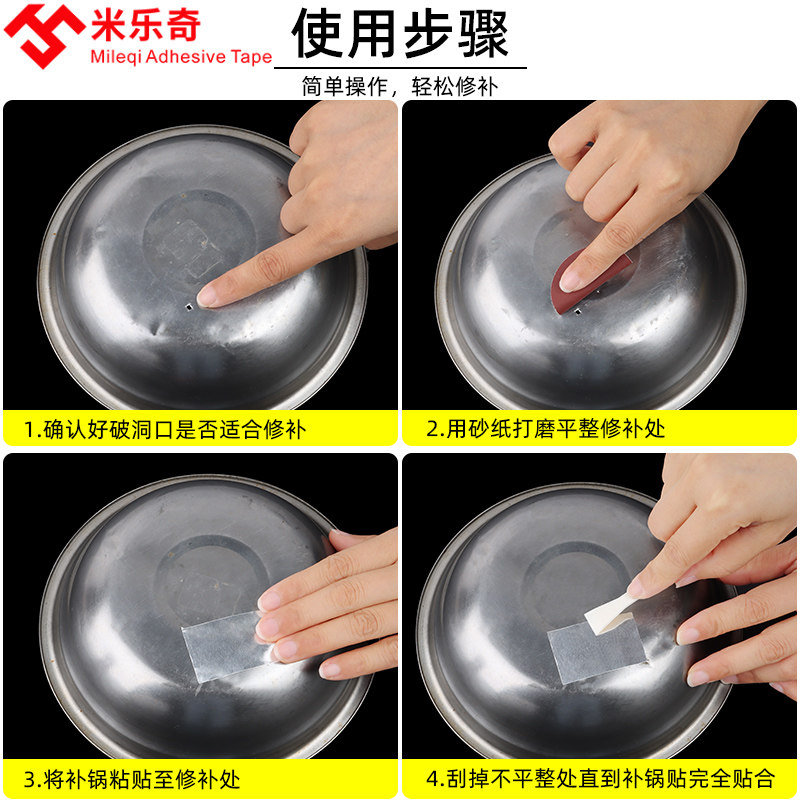 米乐奇
Mileqi Adhesive Tape

使用步骤

简单操作，轻松修补

1.确认好破洞口是否适合修补

2.用砂纸打磨平整修补处

3.将补锅粘贴至修补处

4.刮掉不平整处直到补锅贴完全贴合