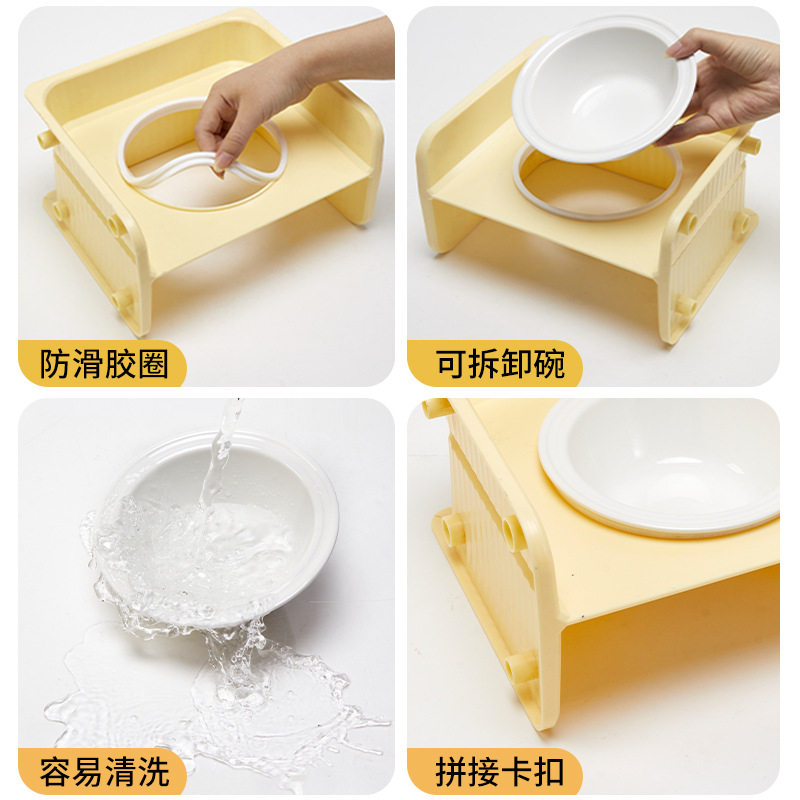 防滑胶圈

可拆卸碗

容易清洗

拼接卡扣