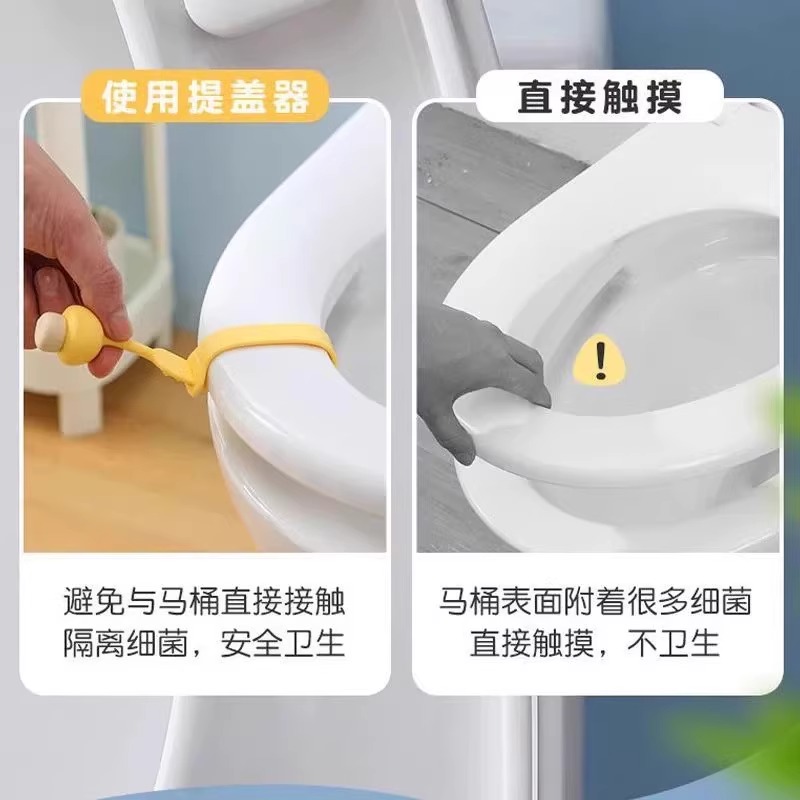 使用提盖器

避免与马桶直接接触
隔离细菌，安全卫生

直接触摸

!

马桶表面附着很多细菌
直接触摸，不卫生