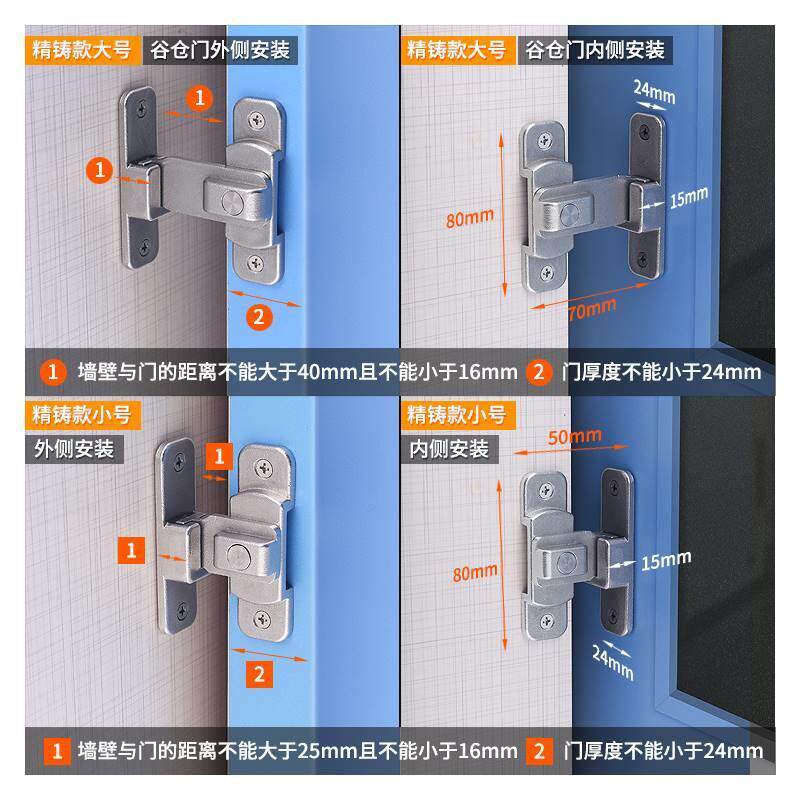 精铸款大号 谷仓门外侧安装

1

1

2

精铸款大号 谷仓门内侧安装

24mm

80mm

15mm

70mm

1 墙壁与门的距离不能大于40mm且不能小于16mm 2 门厚度不能小于24mm

精铸款小号

外侧安装

1

1

2

精铸款小号

内侧安装

50mm

80mm

15mm

24mm

1 墙壁与门的距离不能大于25mm且不能小于16mm 2 门厚度不能小于24mm