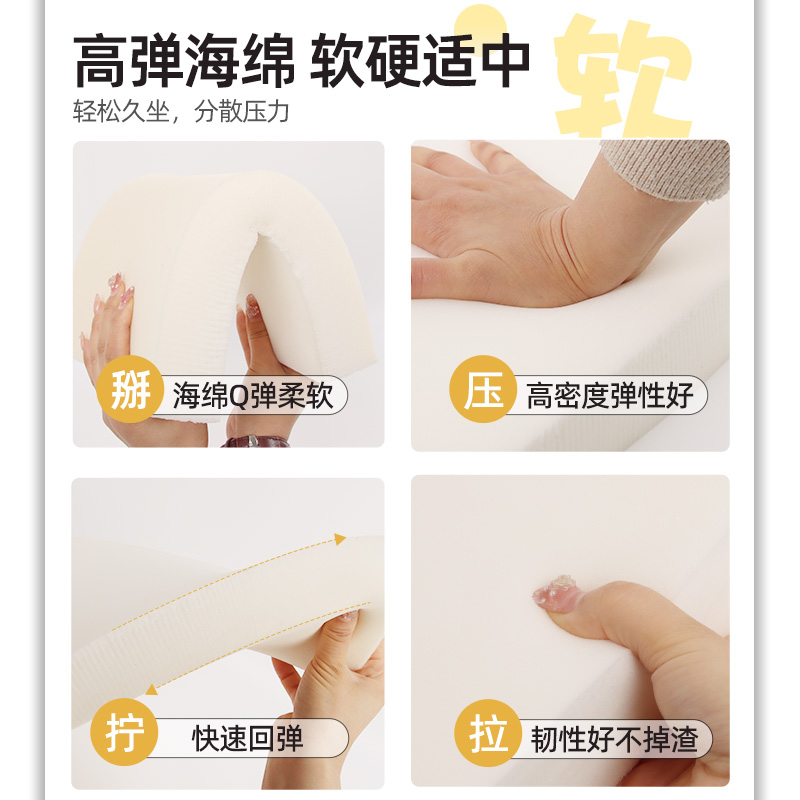 高弹海绵 软硬适中

软

轻松久坐，分散压力

掰 海绵Q弹柔软

压 高密度弹性好

拧 快速回弹

拉 韧性好不掉渣