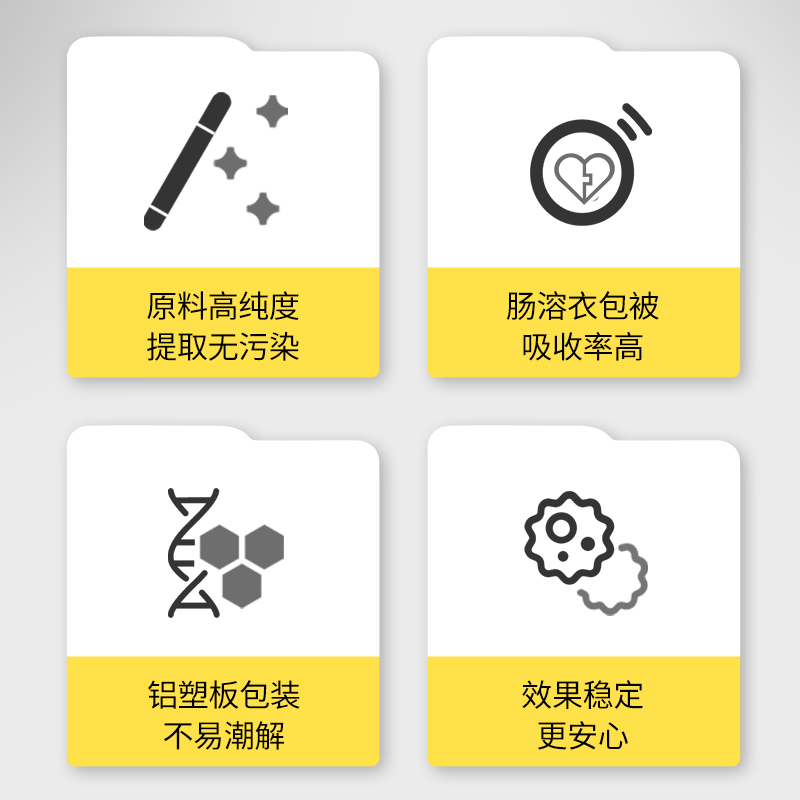 原料高纯度
提取无污染

肠溶衣包被
吸收率高

铝塑板包装
不易潮解

效果稳定
更安心