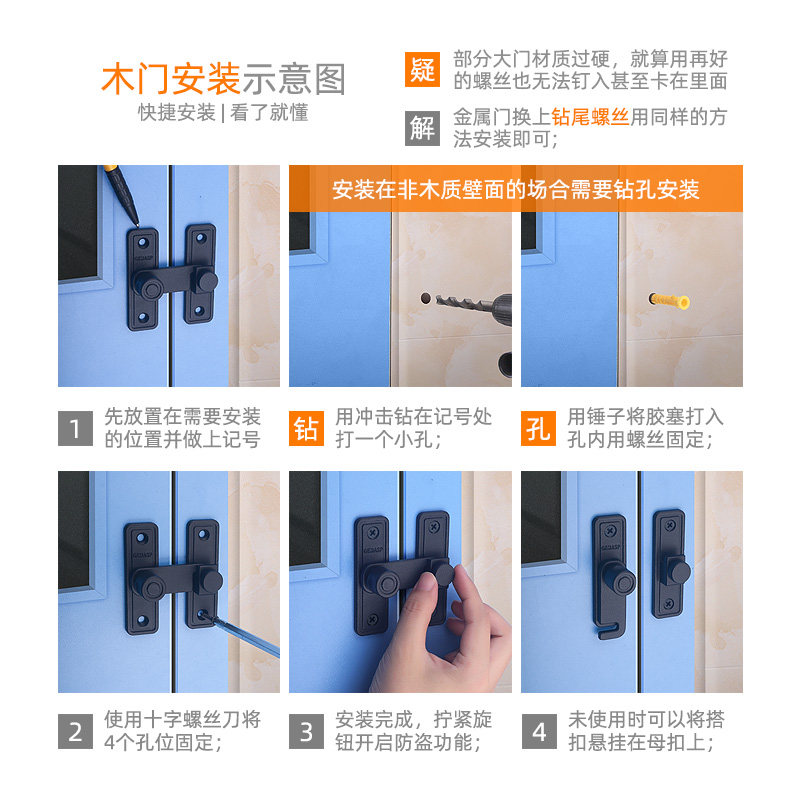 木门安装示意图
快捷安装 | 看了就懂

疑 部分大门材质过硬，就算用再好的螺丝也无法钉入甚至卡在里面

解 金属门换上钻尾螺丝用同样的方法安装即可;

安装在非木质壁面的场合需要钻孔安装

1 先放置在需要安装的位置并做上记号

钻 用冲击钻在记号处打一个小孔;

孔 用锤子将胶塞打入孔内用螺丝固定;

2 使用十字螺丝刀将4个孔位固定;

3 安装完成，拧紧旋钮开启防盗功能;

4 未使用时可以将搭扣悬挂在母扣上;