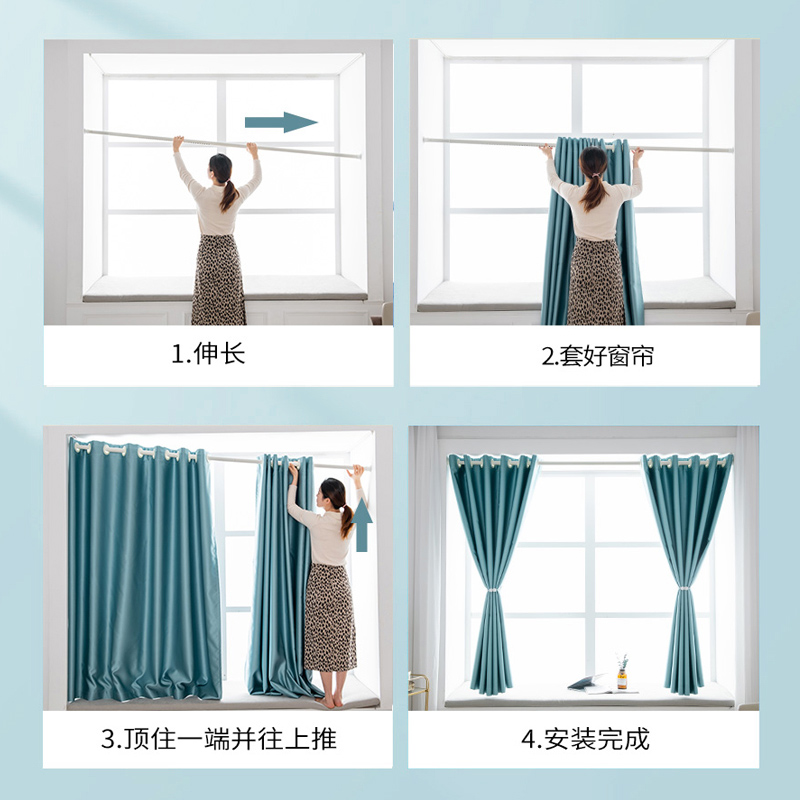 1.伸长

2.套好窗帘

3.顶住一端并往上推

4.安装完成